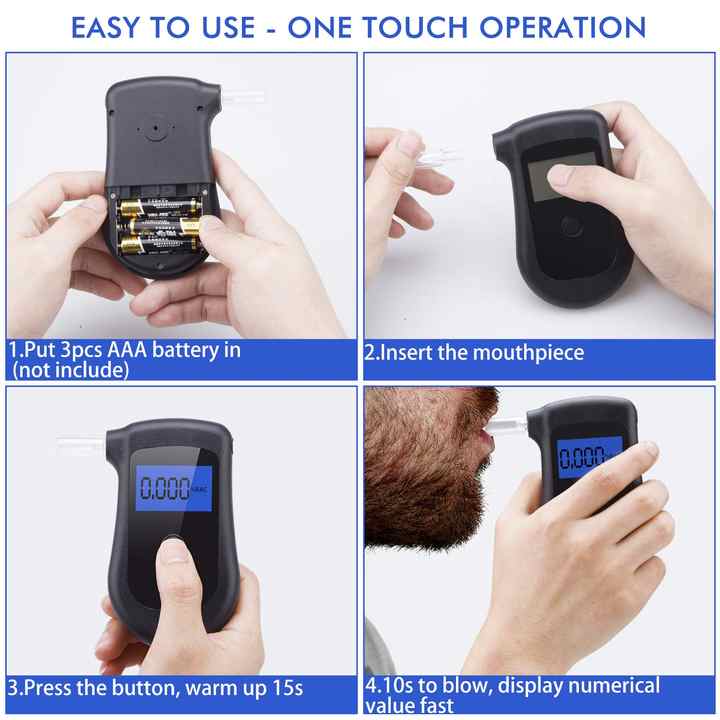 EASY TO USE - ONE TOUCH OPERATION

1.Put 3pcs AAA battery in (not include)

2.Insert the mouthpiece

0.000 %BAC

3.Press the button, warm up 15s

0.000

4.10s to blow, display numerical value fast