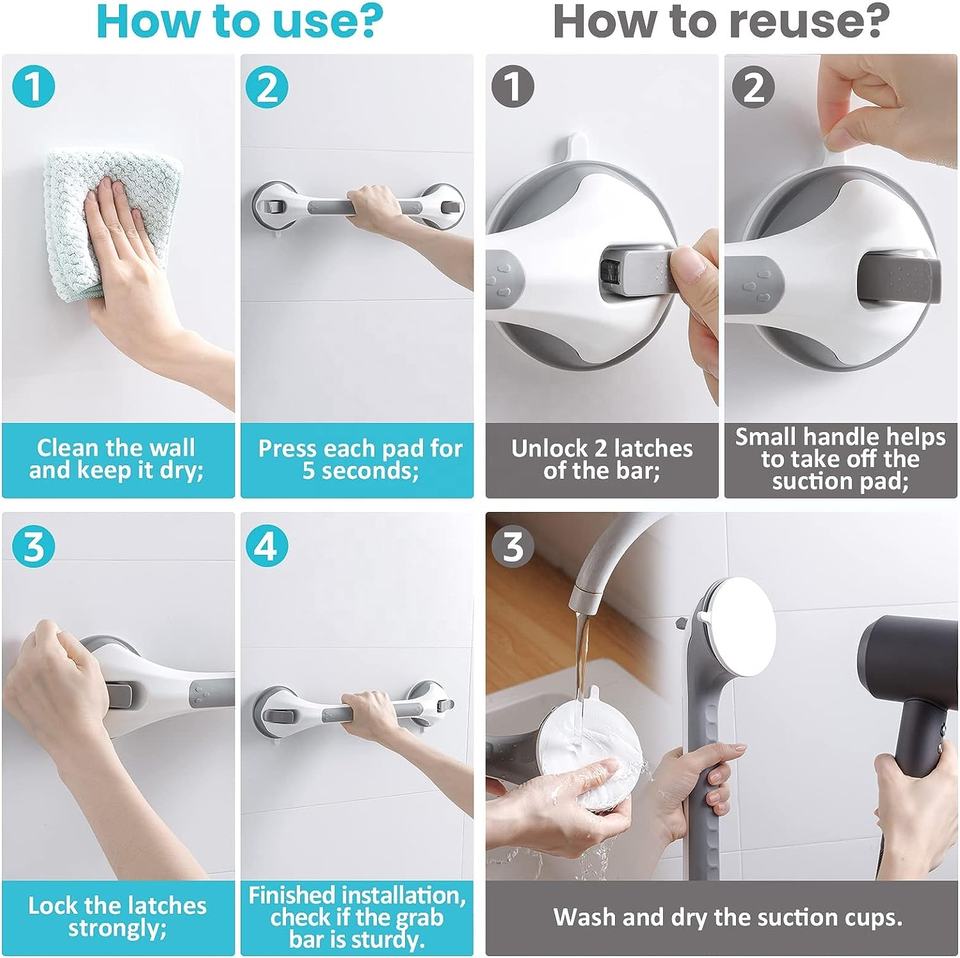 How to use?

1

Clean the wall and keep it dry;

2

Press each pad for 5 seconds;

3

Lock the latches strongly;

4

Finished installation, check if the grab bar is sturdy.

How to reuse?

1

Unlock 2 latches of the bar;

2

Small handle helps to take off the suction pad;

3

Wash and dry the suction cups.