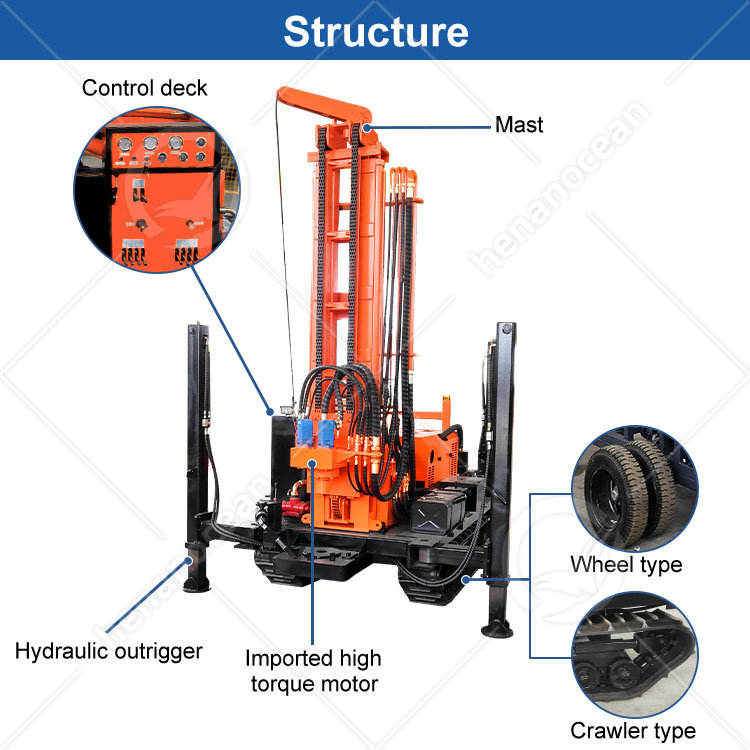 Structure

Control deck

Mast

henanocean

Wheel type

Hydraulic outrigger

Imported high torque motor

Crawler type