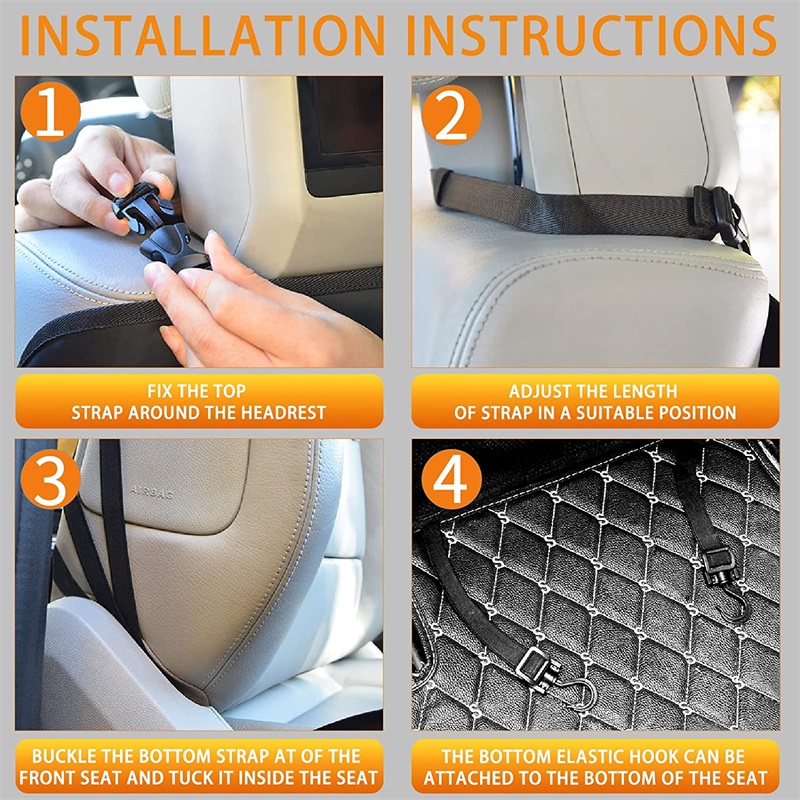 INSTALLATION INSTRUCTIONS

1

FIX THE TOP STRAP AROUND THE HEADREST

2

ADJUST THE LENGTH OF STRAP IN A SUITABLE POSITION

3

AIRBAG

BUCKLE THE BOTTOM STRAP AT OF THE FRONT SEAT AND TUCK IT INSIDE THE SEAT

4

THE BOTTOM ELASTIC HOOK CAN BE ATTACHED TO THE BOTTOM OF THE SEAT