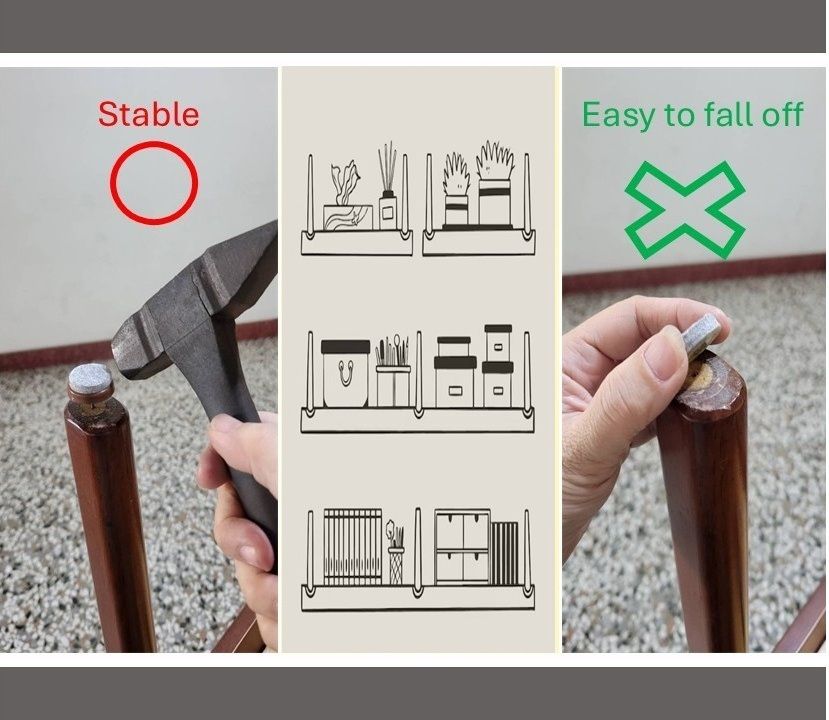 Stable

Easy to fall off