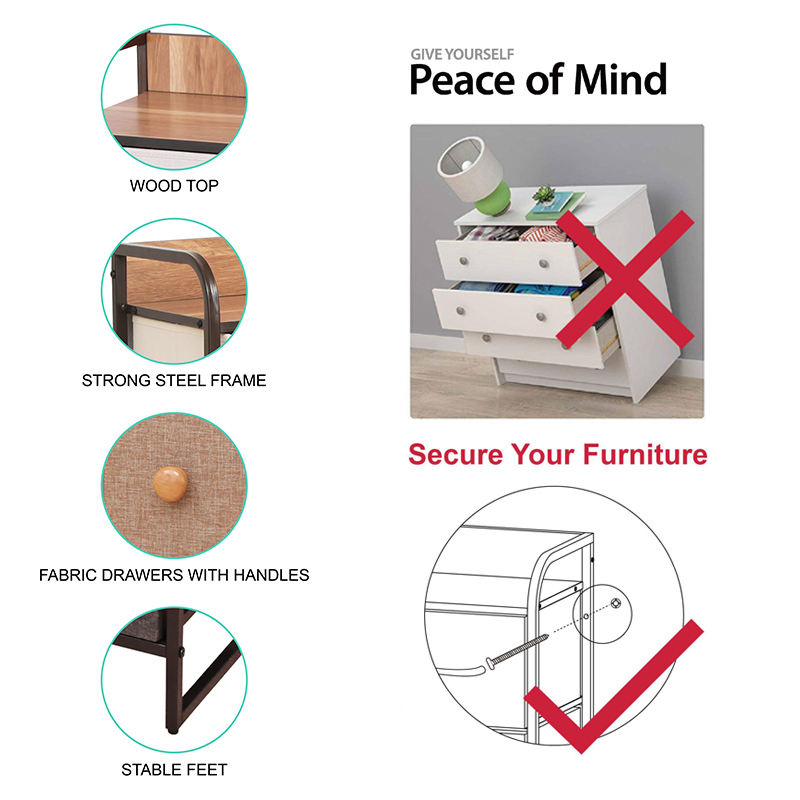 WOOD TOP

STRONG STEEL FRAME

FABRIC DRAWERS WITH HANDLES

STABLE FEET

GIVE YOURSELF
Peace of Mind

Secure Your Furniture