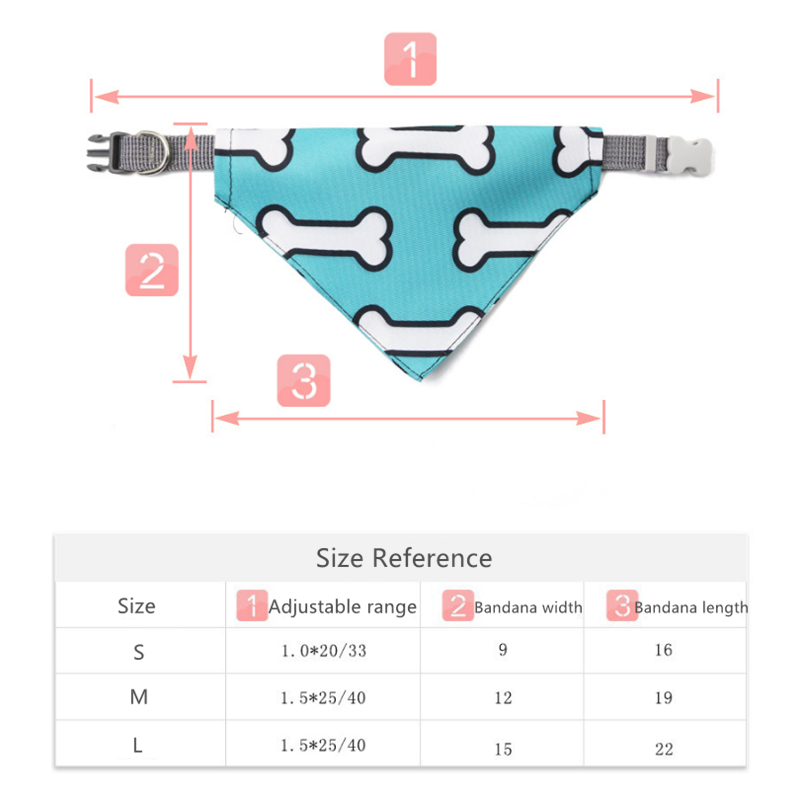 1

2

3

Size Reference

| Size | 1 Adjustable range | 2 Bandana width | 3 Bandana length |
|---|---|---|---|
| S | 1.0*20/33 | 9 | 16 |
| M | 1.5*25/40 | 12 | 19 |
| L | 1.5*25/40 | 15 | 22 |