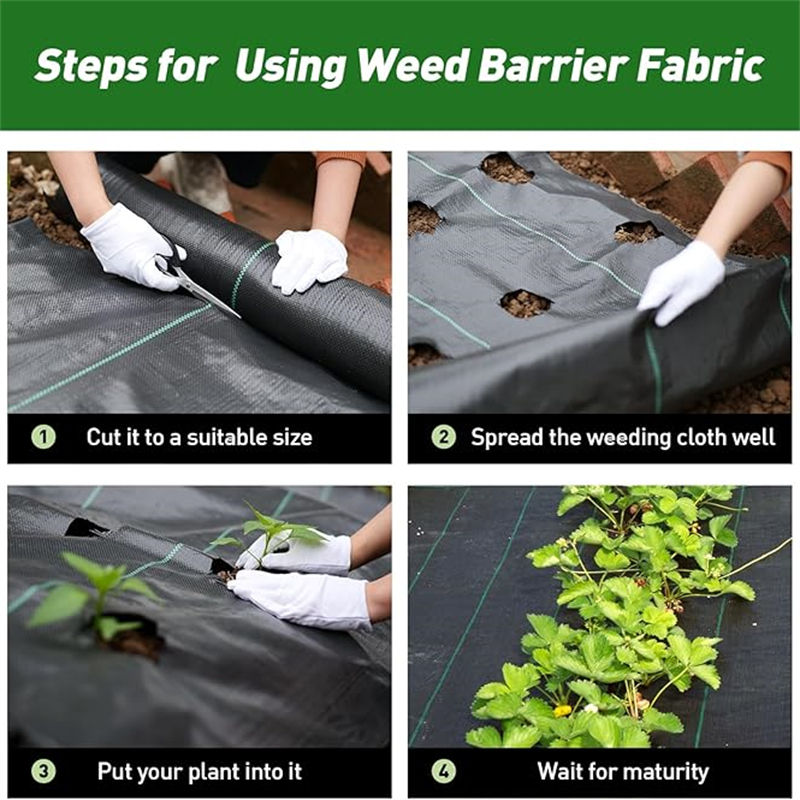 Steps for Using Weed Barrier Fabric

1 Cut it to a suitable size

2 Spread the weeding cloth well

3 Put your plant into it

4 Wait for maturity