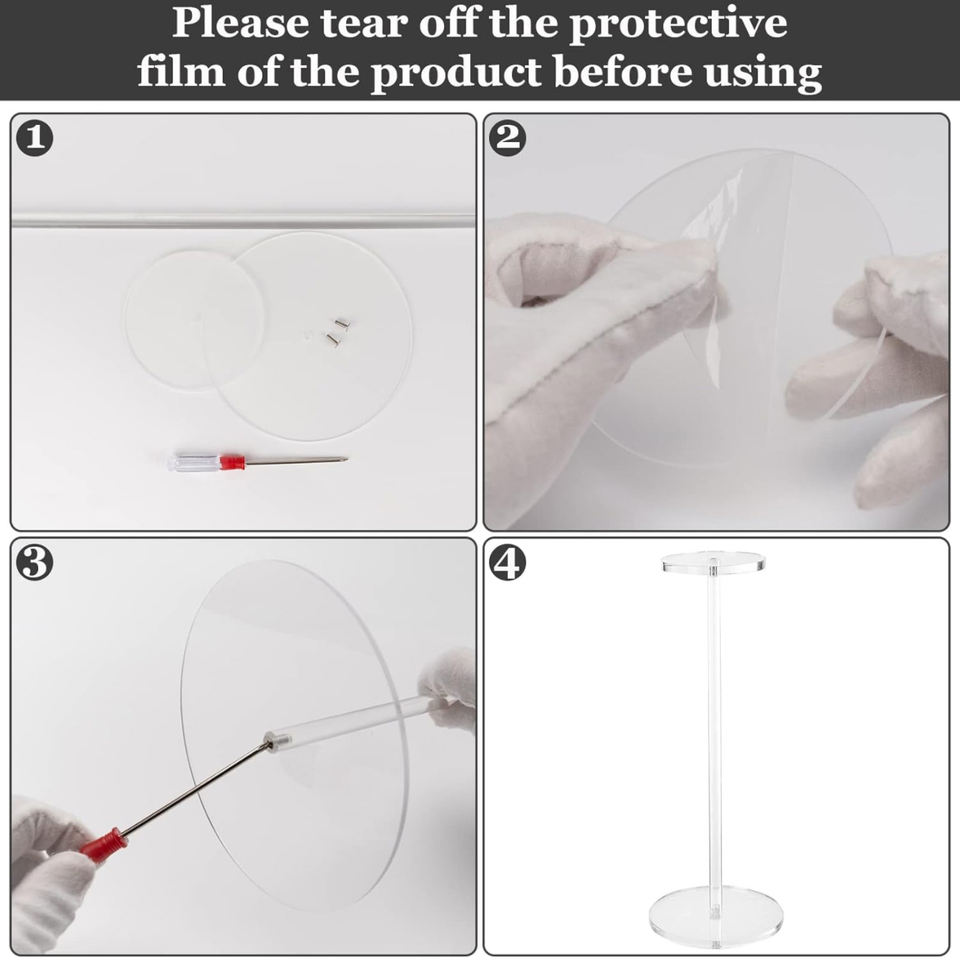 Please tear off the protective film of the product before using

1

2

3

4