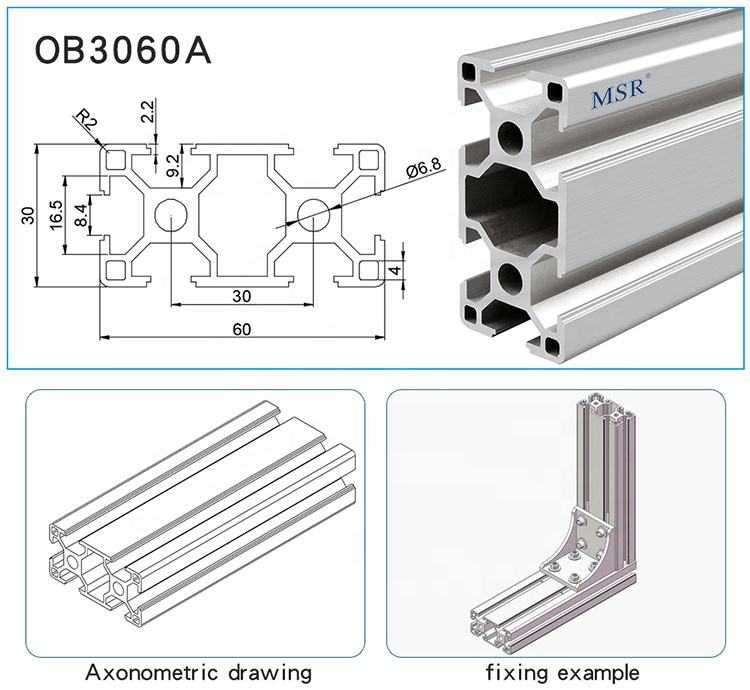 OB3060A

R2
2.2
9.2
Ø6.8
30
16.5
8.4
4
30
60

MSR®

Axonometric drawing

fixing example