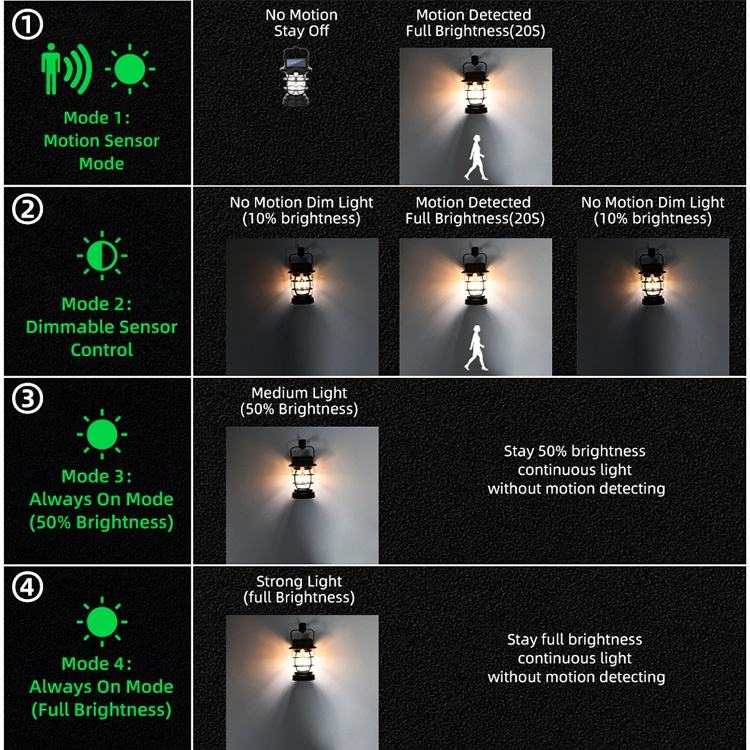 ①

Mode 1:
Motion Sensor
Mode

No Motion
Stay Off

Motion Detected
Full Brightness(20S)

②

Mode 2:
Dimmable Sensor
Control

No Motion Dim Light
(10% brightness)

Motion Detected
Full Brightness(20S)

No Motion Dim Light
(10% brightness)

③

Mode 3:
Always On Mode
(50% Brightness)

Medium Light
(50% Brightness)

Stay 50% brightness
continuous light
without motion detecting

④

Mode 4:
Always On Mode
(Full Brightness)

Strong Light
(full Brightness)

Stay full brightness
continuous light
without motion detecting