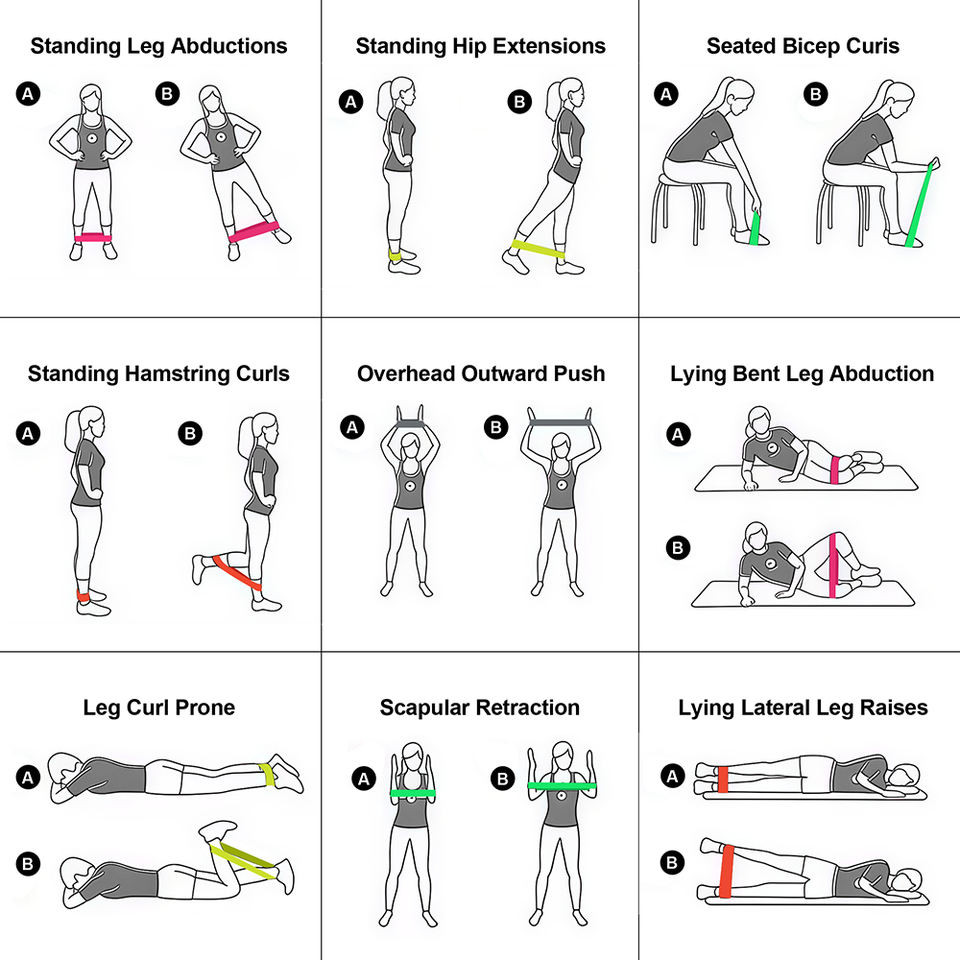 Standing Leg Abductions

A B

Standing Hip Extensions

A B

Seated Bicep Curis

A B

Standing Hamstring Curls

A B

Overhead Outward Push

A B

Lying Bent Leg Abduction

A

B

Leg Curl Prone

A

B

Scapular Retraction

A B

Lying Lateral Leg Raises

A

B