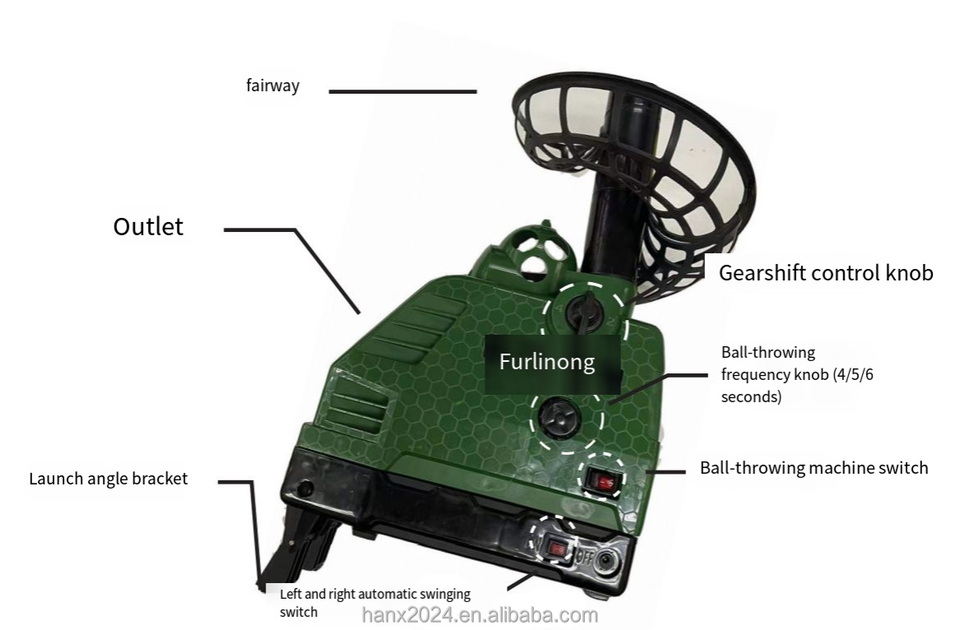 fairway

Outlet

Gearshift control knob

Furlinong

Ball-throwing frequency knob (4/5/6 seconds)

Ball-throwing machine switch

Launch angle bracket

OFF

Left and right automatic swinging switch

hanx2024.en.alibaba.com