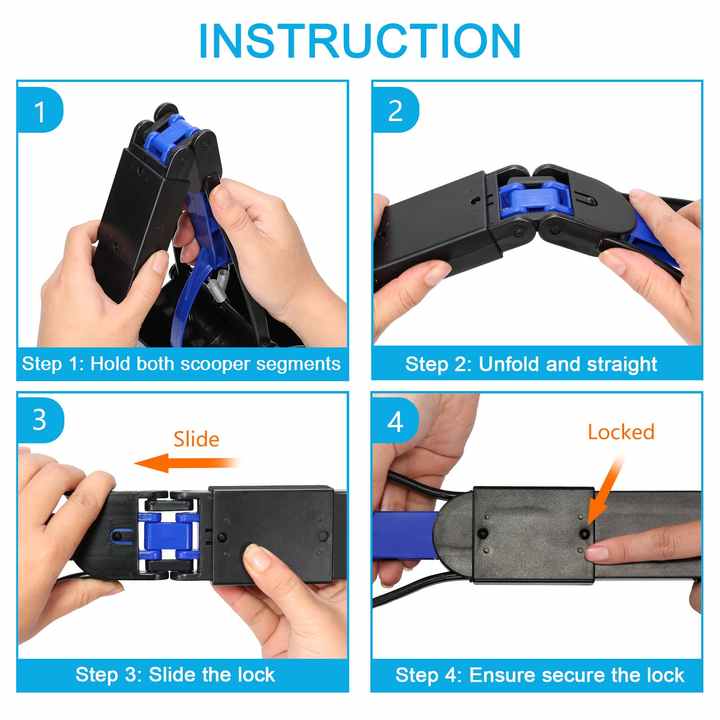 INSTRUCTION

1

Step 1: Hold both scooper segments

2

Step 2: Unfold and straight

3

Slide

Step 3: Slide the lock

4

Locked

Step 4: Ensure secure the lock