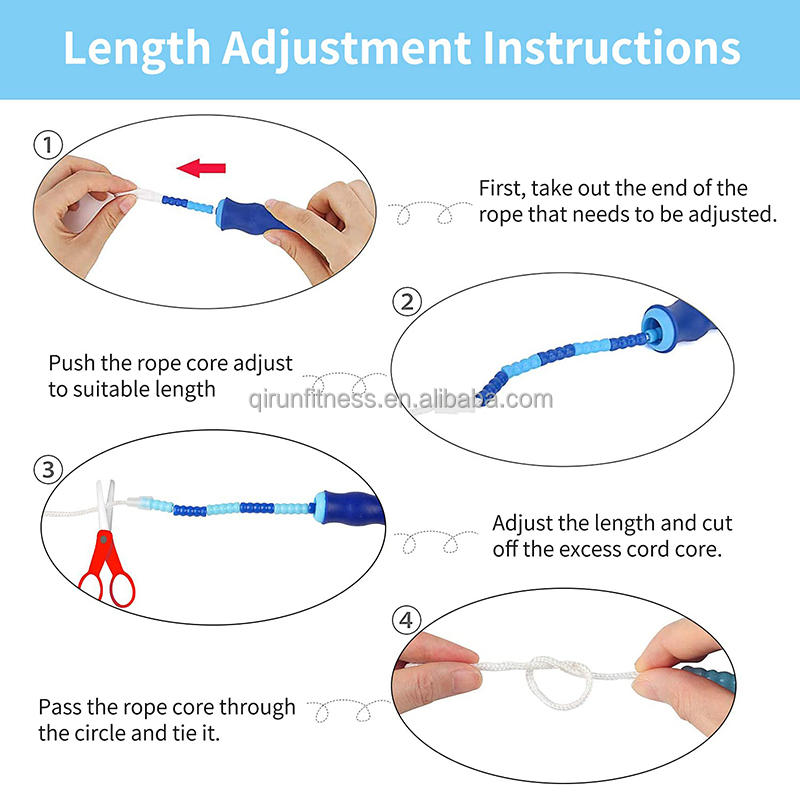 Length Adjustment Instructions

①

First, take out the end of the rope that needs to be adjusted.

②

Push the rope core adjust to suitable length

qirunfitness.en.alibaba.com

③

Adjust the length and cut off the excess cord core.

④

Pass the rope core through the circle and tie it.