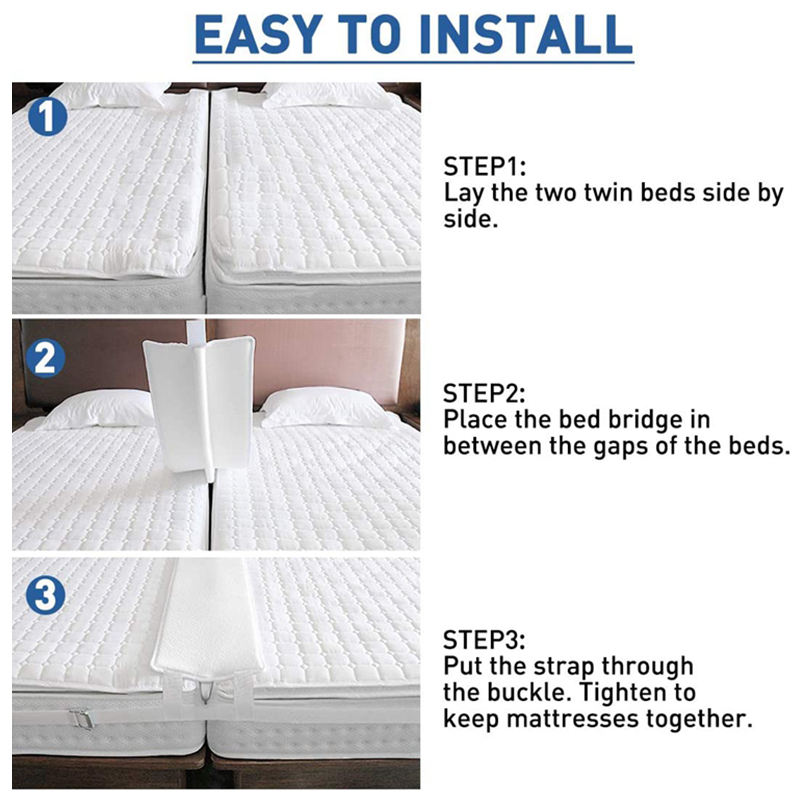 EASY TO INSTALL

1

STEP1:
Lay the two twin beds side by side.

2

STEP2:
Place the bed bridge in between the gaps of the beds.

3

STEP3:
Put the strap through the buckle. Tighten to keep mattresses together.