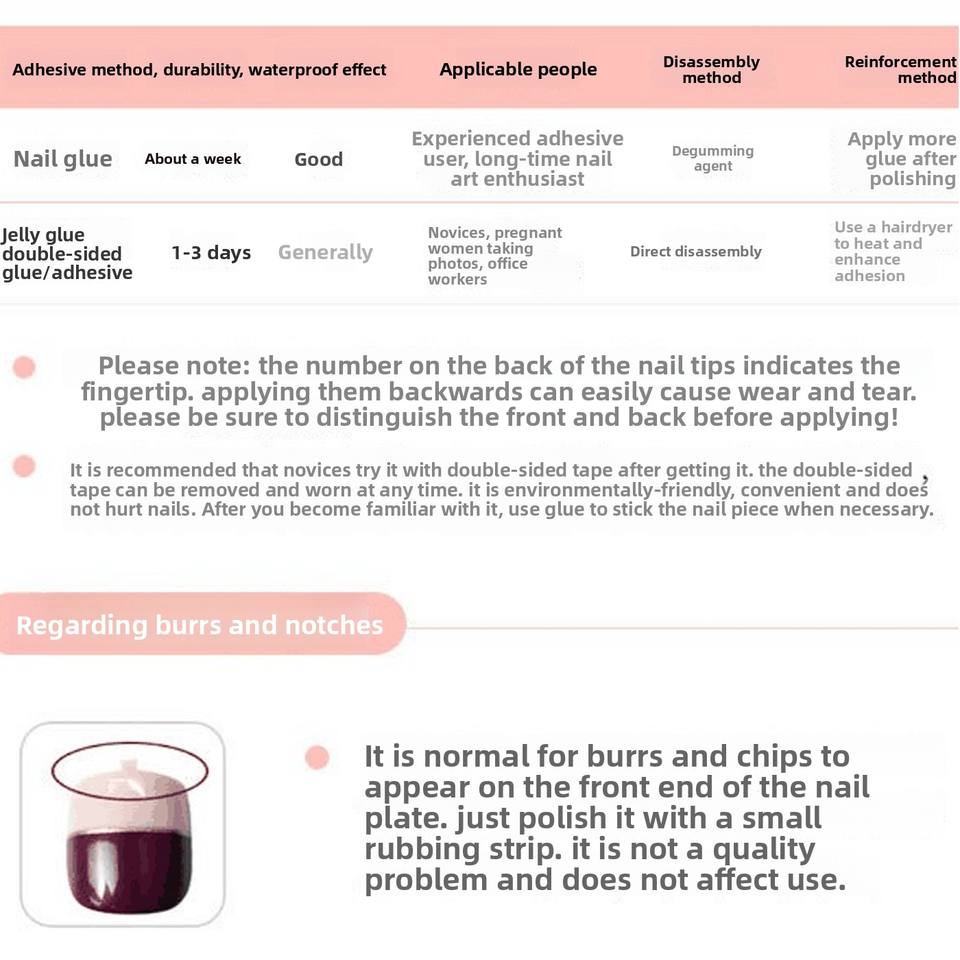 | Adhesive method, durability, waterproof effect | | | Applicable people | Disassembly method | Reinforcement method |
|---|---|---|---|---|---|
| Nail glue | About a week | Good | Experienced adhesive user, long-time nail art enthusiast | Degumming agent | Apply more glue after polishing |
| Jelly glue double-sided glue/adhesive | 1-3 days | Generally | Novices, pregnant women taking photos, office workers | Direct disassembly | Use a hairdryer to heat and enhance adhesion |

Please note: the number on the back of the nail tips indicates the fingertip. applying them backwards can easily cause wear and tear. please be sure to distinguish the front and back before applying!

It is recommended that novices try it with double-sided tape after getting it. the double-sided tape can be removed and worn at any time. it is environmentally-friendly, convenient and does not hurt nails. After you become familiar with it, use glue to stick the nail piece when necessary.

Regarding burrs and notches

It is normal for burrs and chips to appear on the front end of the nail plate. just polish it with a small rubbing strip. it is not a quality problem and does not affect use.