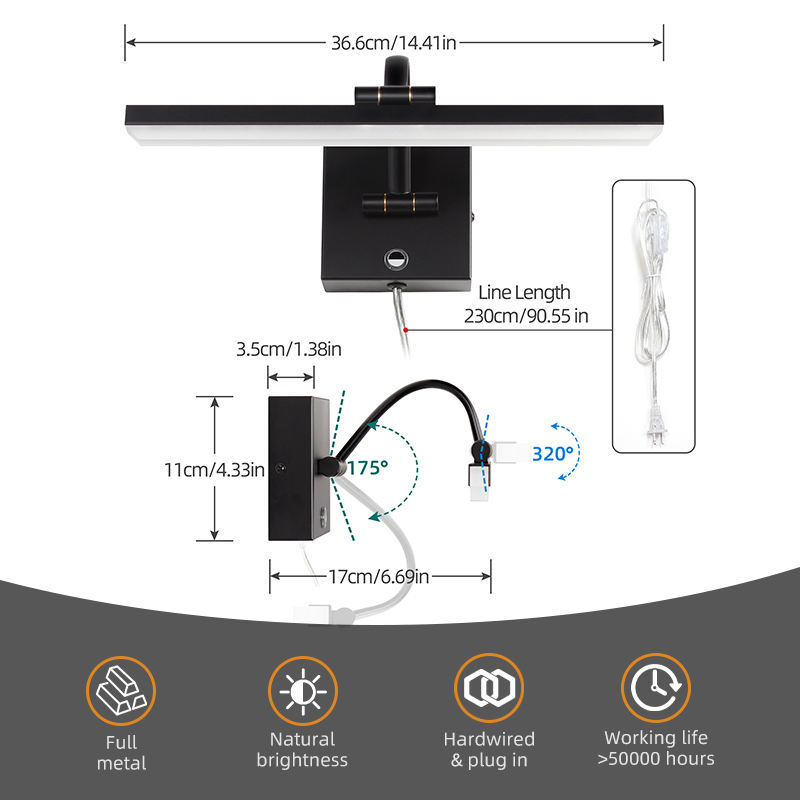 36.6cm/14.41in

Line Length
230cm/90.55 in

3.5cm/1.38in

11cm/4.33in

175°

320°

17cm/6.69in

Full metal

Natural brightness

Hardwired & plug in

Working life >50000 hours