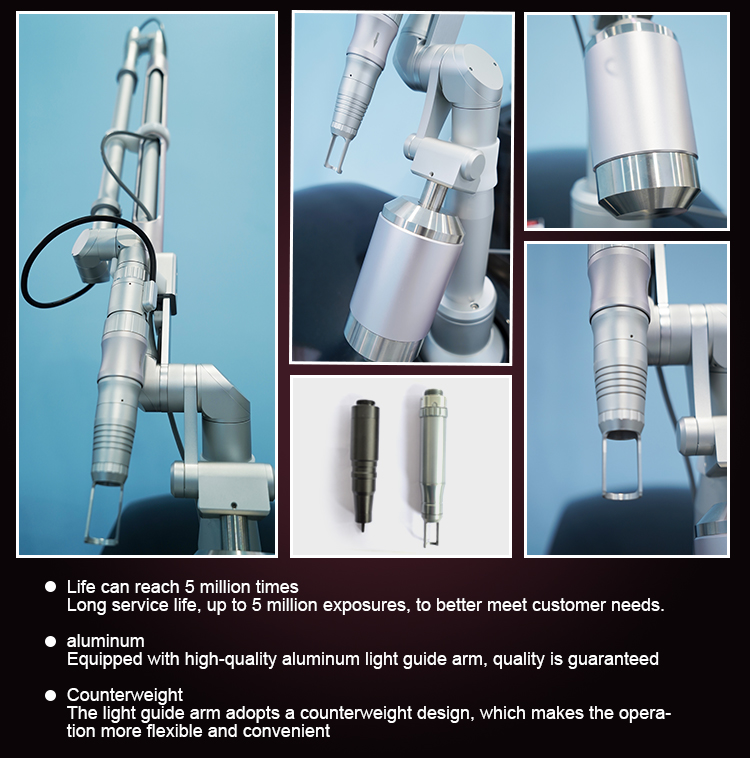 ● Life can reach 5 million times
Long service life, up to 5 million exposures, to better meet customer needs.

● aluminum
Equipped with high-quality aluminum light guide arm, quality is guaranteed

● Counterweight
The light guide arm adopts a counterweight design, which makes the operation more flexible and convenient