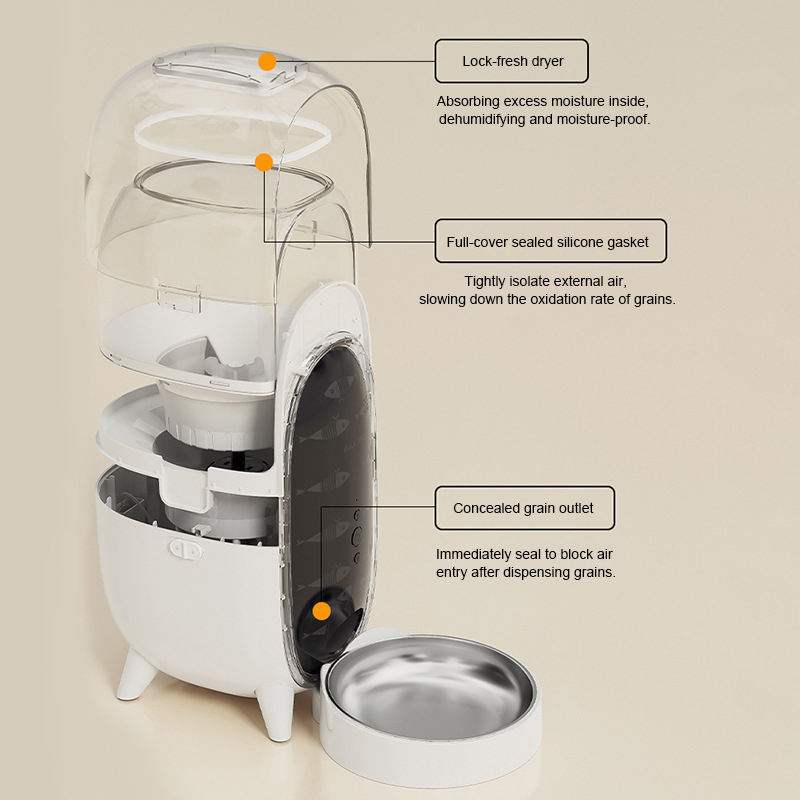 Lock-fresh dryer

Absorbing excess moisture inside, dehumidifying and moisture-proof.

Full-cover sealed silicone gasket

Tightly isolate external air, slowing down the oxidation rate of grains.

Concealed grain outlet

Immediately seal to block air entry after dispensing grains.