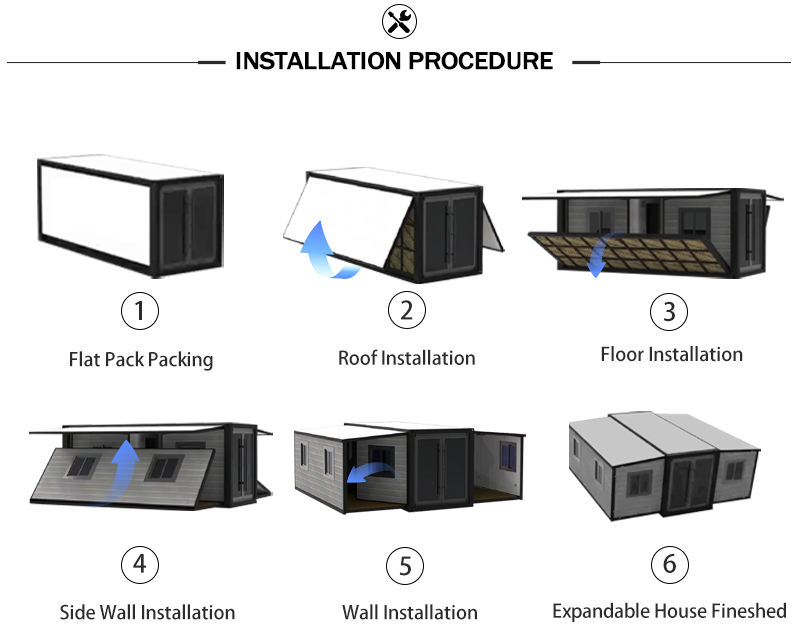 INSTALLATION PROCEDURE

1
Flat Pack Packing

2
Roof Installation

3
Floor Installation

4
Side Wall Installation

5
Wall Installation

6
Expandable House Fineshed