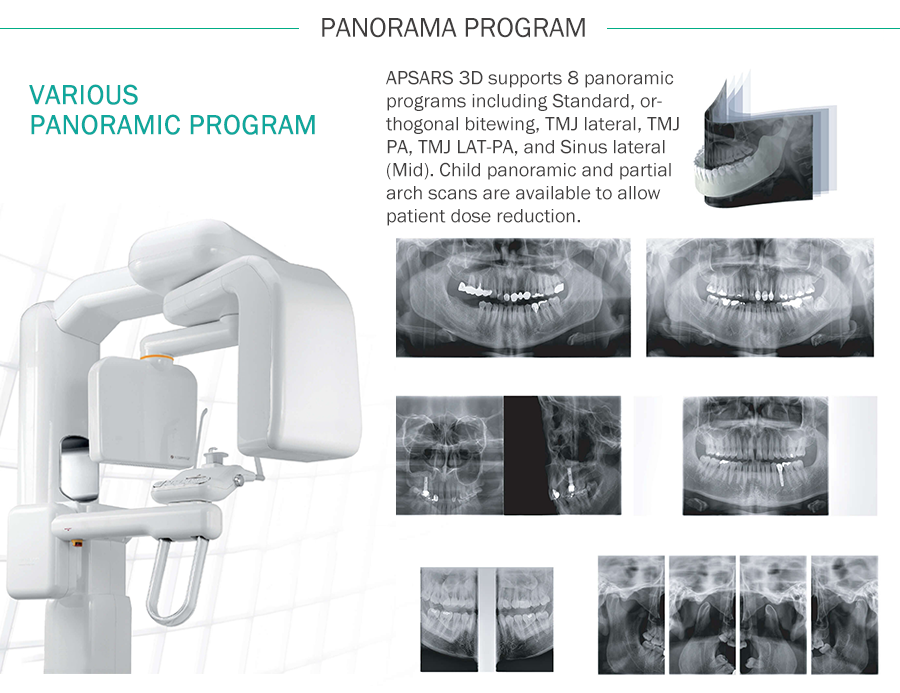 PANORAMA PROGRAM

VARIOUS PANORAMIC PROGRAM

APSARS 3D supports 8 panoramic programs including Standard, orthogonal bitewing, TMJ lateral, TMJ PA, TMJ LAT-PA, and Sinus lateral (Mid). Child panoramic and partial arch scans are available to allow patient dose reduction.