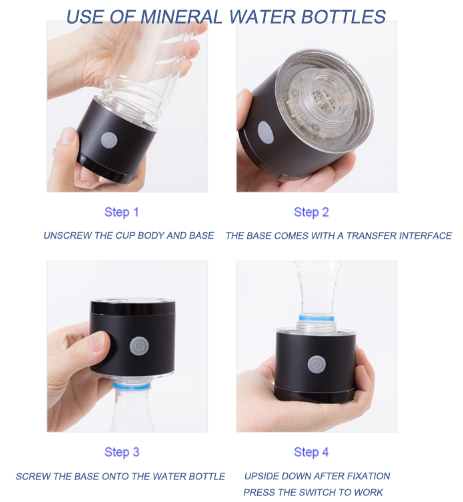 USE OF MINERAL WATER BOTTLES

Step 1

UNSCREW THE CUP BODY AND BASE

Step 2

THE BASE COMES WITH A TRANSFER INTERFACE

Step 3

SCREW THE BASE ONTO THE WATER BOTTLE

Step 4

UPSIDE DOWN AFTER FIXATION
PRESS THE SWITCH TO WORK