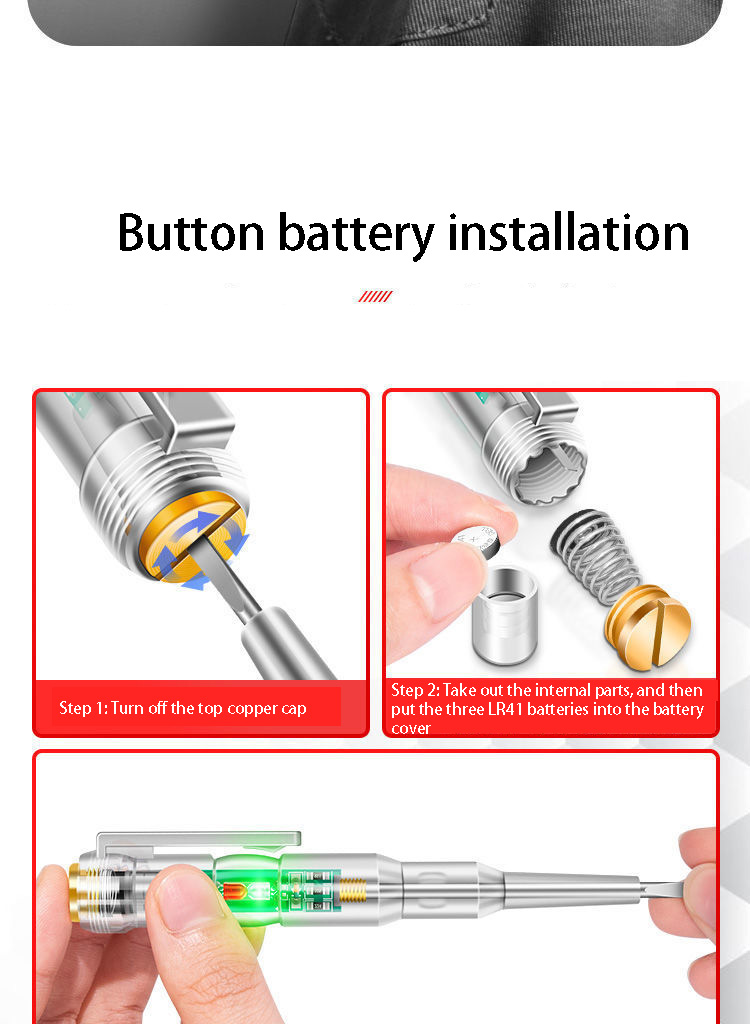 Button battery installation

Step 1: Turn off the top copper cap

Step 2: Take out the internal parts, and then put the three LR41 batteries into the battery cover