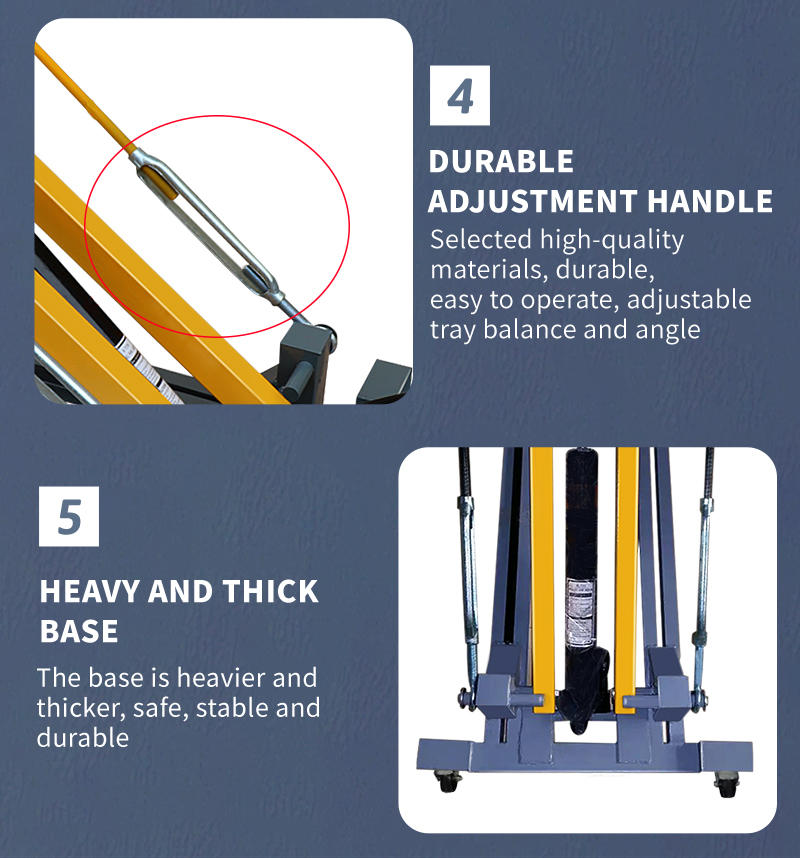 4

DURABLE ADJUSTMENT HANDLE

Selected high-quality materials, durable, easy to operate, adjustable tray balance and angle

5

HEAVY AND THICK BASE

The base is heavier and thicker, safe, stable and durable