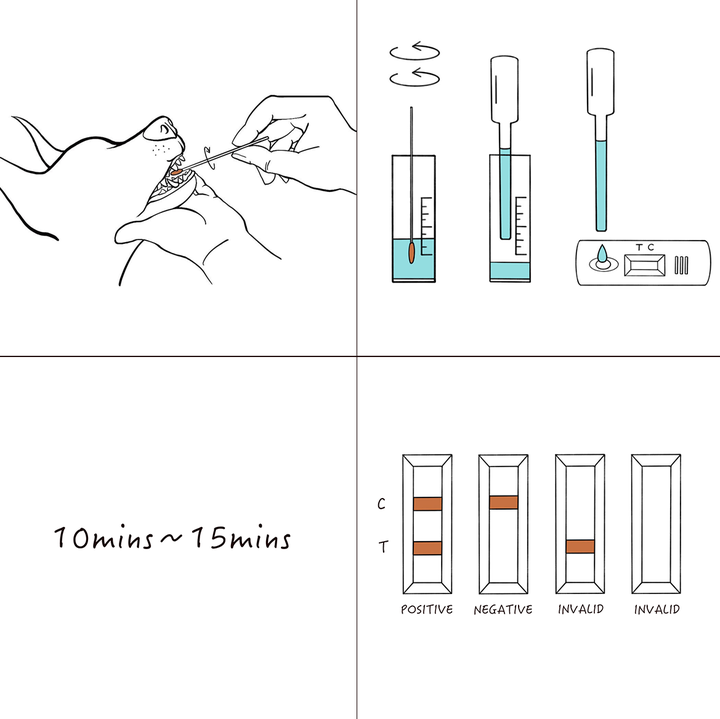 T C

10mins～15mins

C
T

POSITIVE NEGATIVE INVALID INVALID