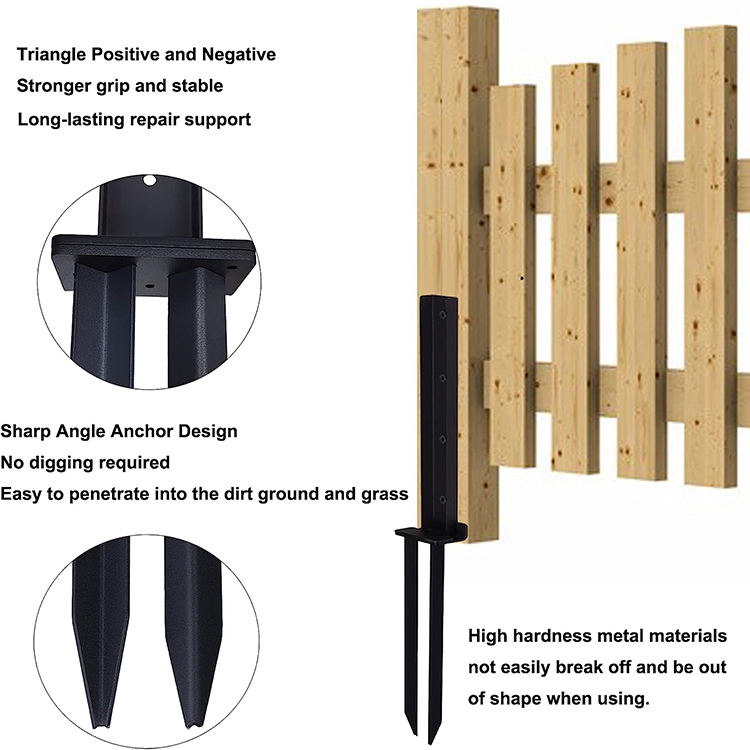 Triangle Positive and Negative
Stronger grip and stable
Long-lasting repair support

Sharp Angle Anchor Design
No digging required
Easy to penetrate into the dirt ground and grass

High hardness metal materials not easily break off and be out of shape when using.