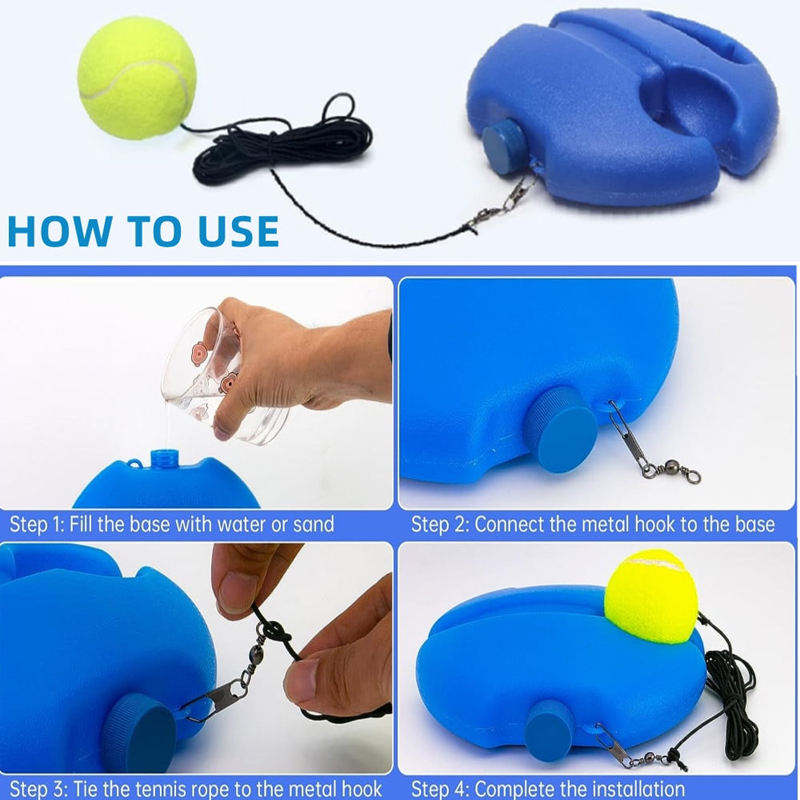 HOW TO USE

Step 1: Fill the base with water or sand

Step 2: Connect the metal hook to the base

Step 3: Tie the tennis rope to the metal hook

Step 4: Complete the installation