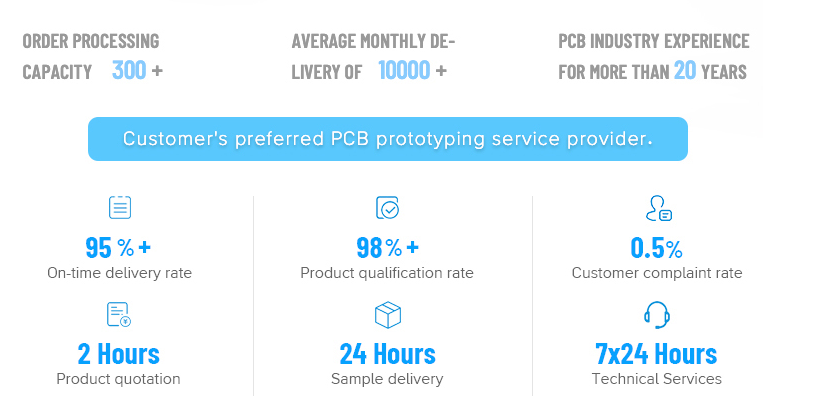 ORDER PROCESSING CAPACITY 300 +

AVERAGE MONTHLY DELIVERY OF 10000 +

PCB INDUSTRY EXPERIENCE FOR MORE THAN 20 YEARS

Customer's preferred PCB prototyping service provider.

95 % +
On-time delivery rate

2 Hours
Product quotation

98 % +
Product qualification rate

24 Hours
Sample delivery

0.5%
Customer complaint rate

7x24 Hours
Technical Services