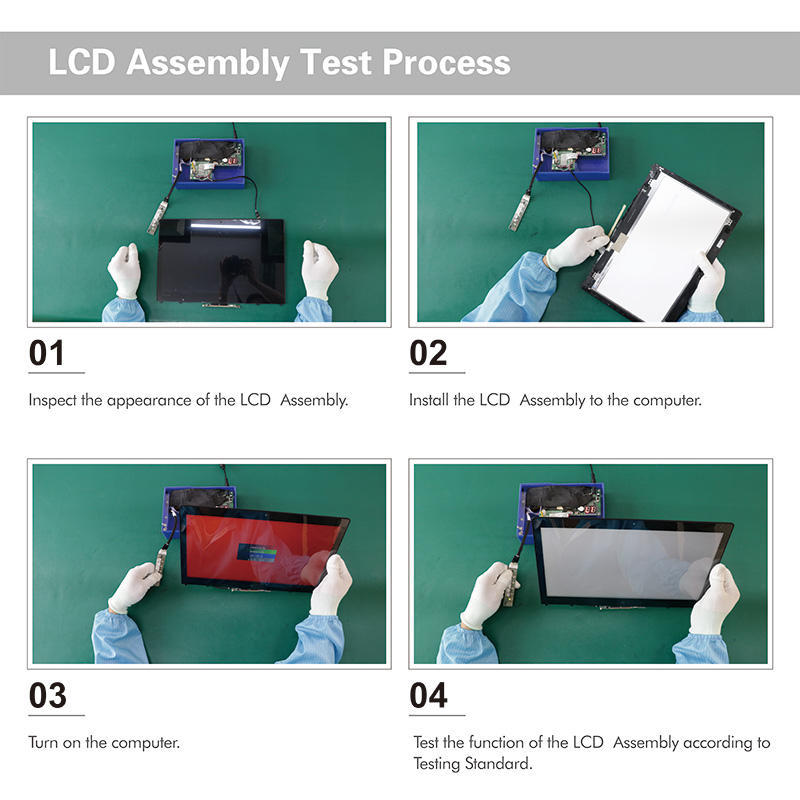 LCD Assembly Test Process

01

Inspect the appearance of the LCD Assembly.

02

Install the LCD Assembly to the computer.

03

Turn on the computer.

04

Test the function of the LCD Assembly according to Testing Standard.