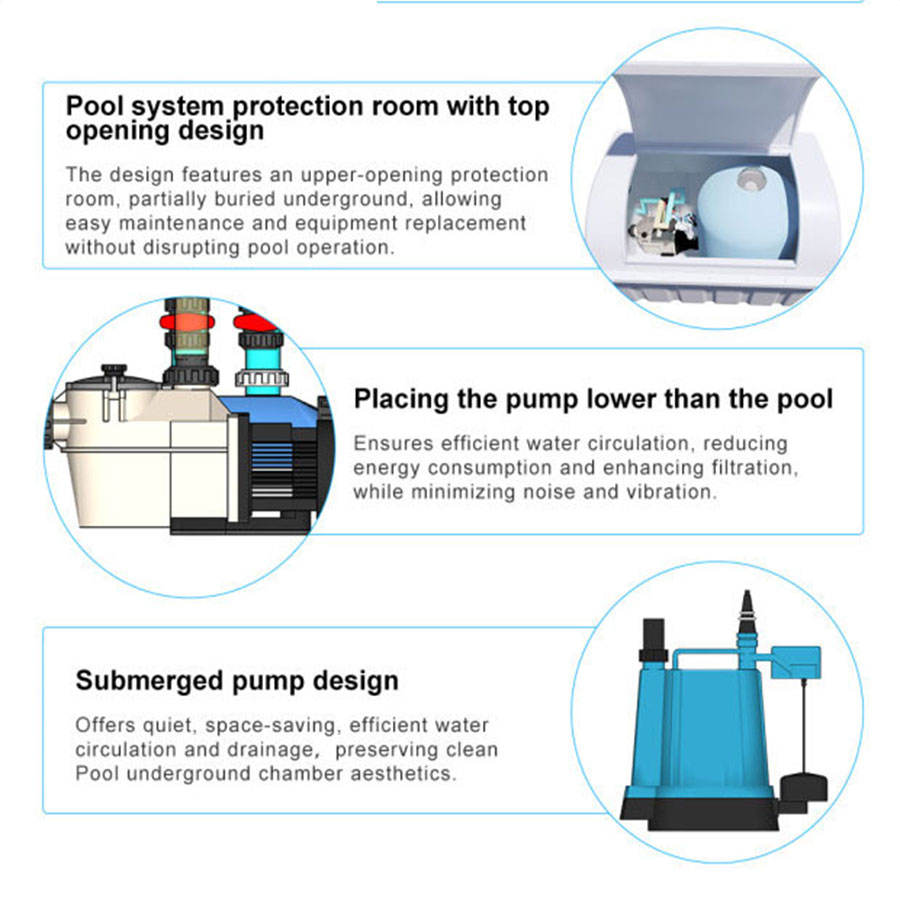 Pool system protection room with top opening design

The design features an upper-opening protection room, partially buried underground, allowing easy maintenance and equipment replacement without disrupting pool operation.

Placing the pump lower than the pool

Ensures efficient water circulation, reducing energy consumption and enhancing filtration, while minimizing noise and vibration.

Submerged pump design

Offers quiet, space-saving, efficient water circulation and drainage, preserving clean Pool underground chamber aesthetics.