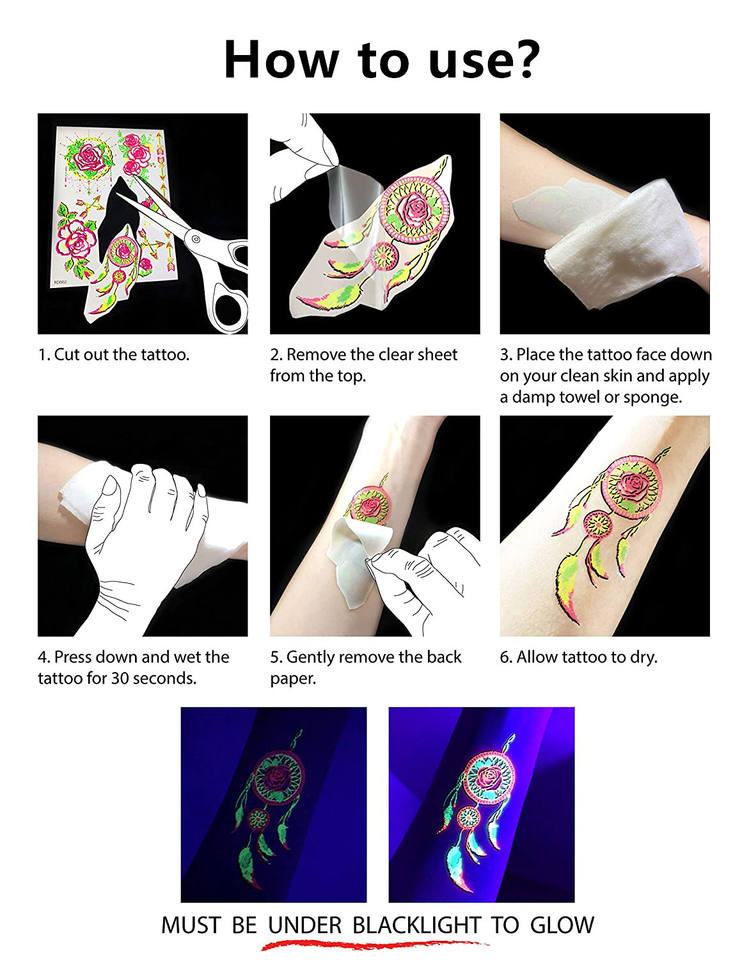 How to use?

1. Cut out the tattoo.

2. Remove the clear sheet from the top.

3. Place the tattoo face down on your clean skin and apply a damp towel or sponge.

4. Press down and wet the tattoo for 30 seconds.

5. Gently remove the back paper.

6. Allow tattoo to dry.

MUST BE UNDER BLACKLIGHT TO GLOW