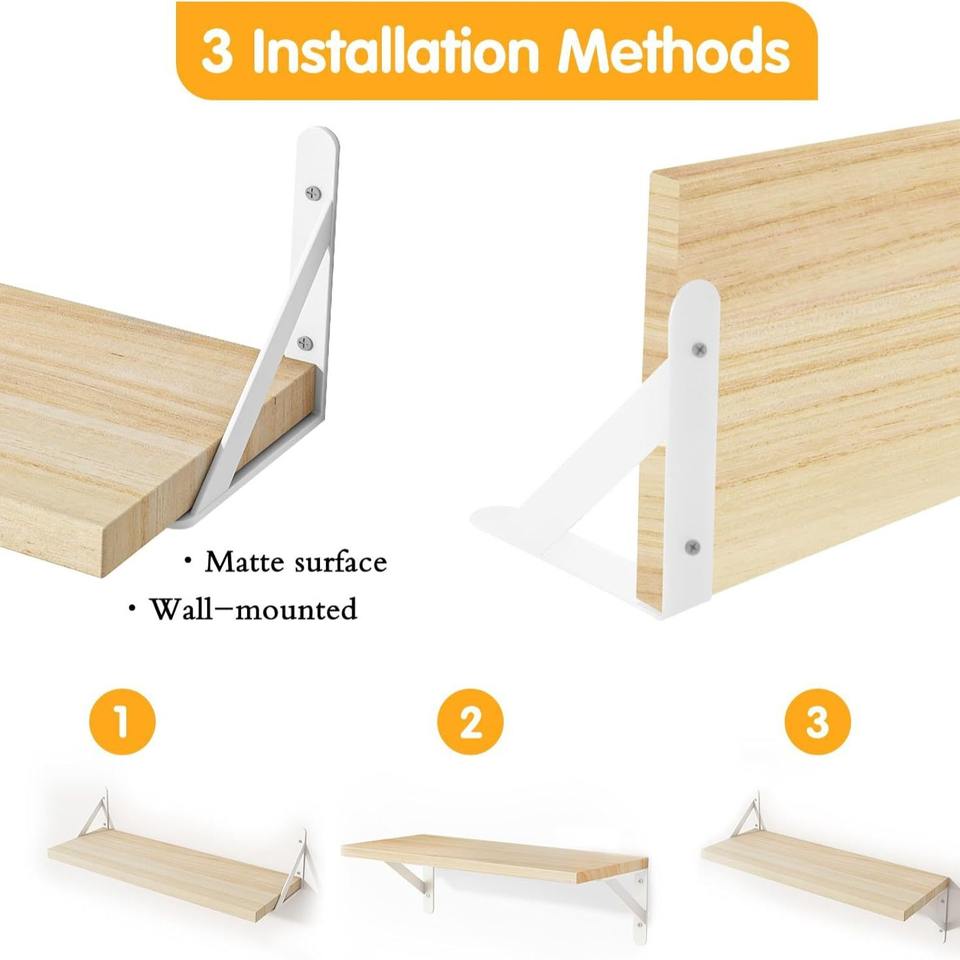 3 Installation Methods

• Matte surface
• Wall—mounted

1

2

3