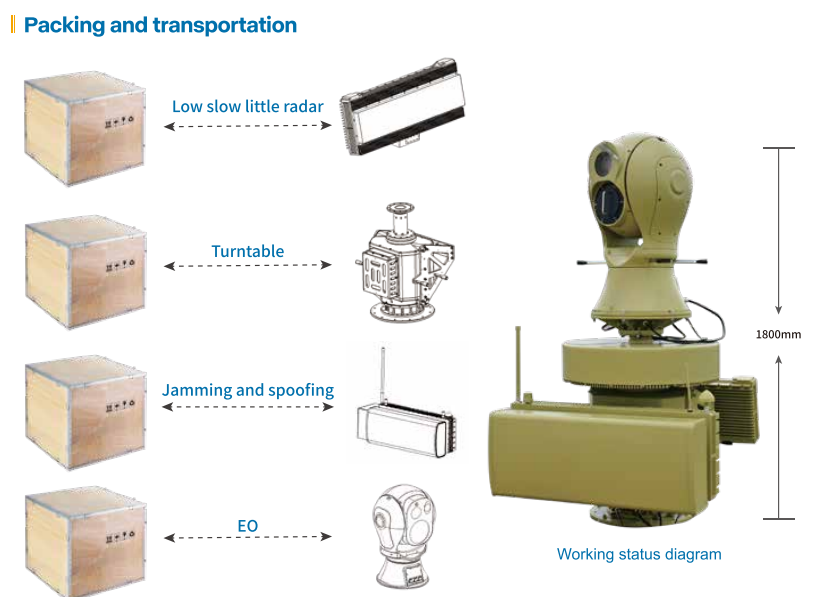 Packing and transportation

Low slow little radar

Turntable

Jamming and spoofing

EO

1800mm

Working status diagram