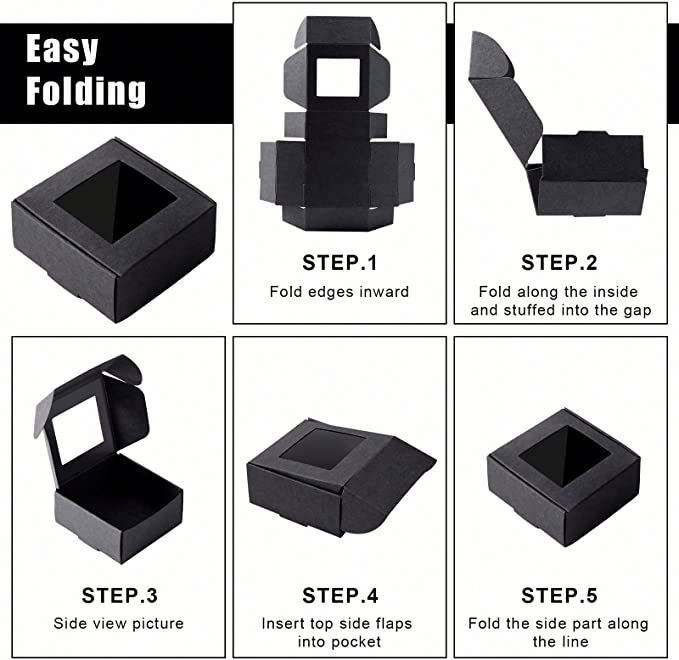 Easy Folding

STEP.1
Fold edges inward

STEP.2
Fold along the inside and stuffed into the gap

STEP.3
Side view picture

STEP.4
Insert top side flaps into pocket

STEP.5
Fold the side part along the line