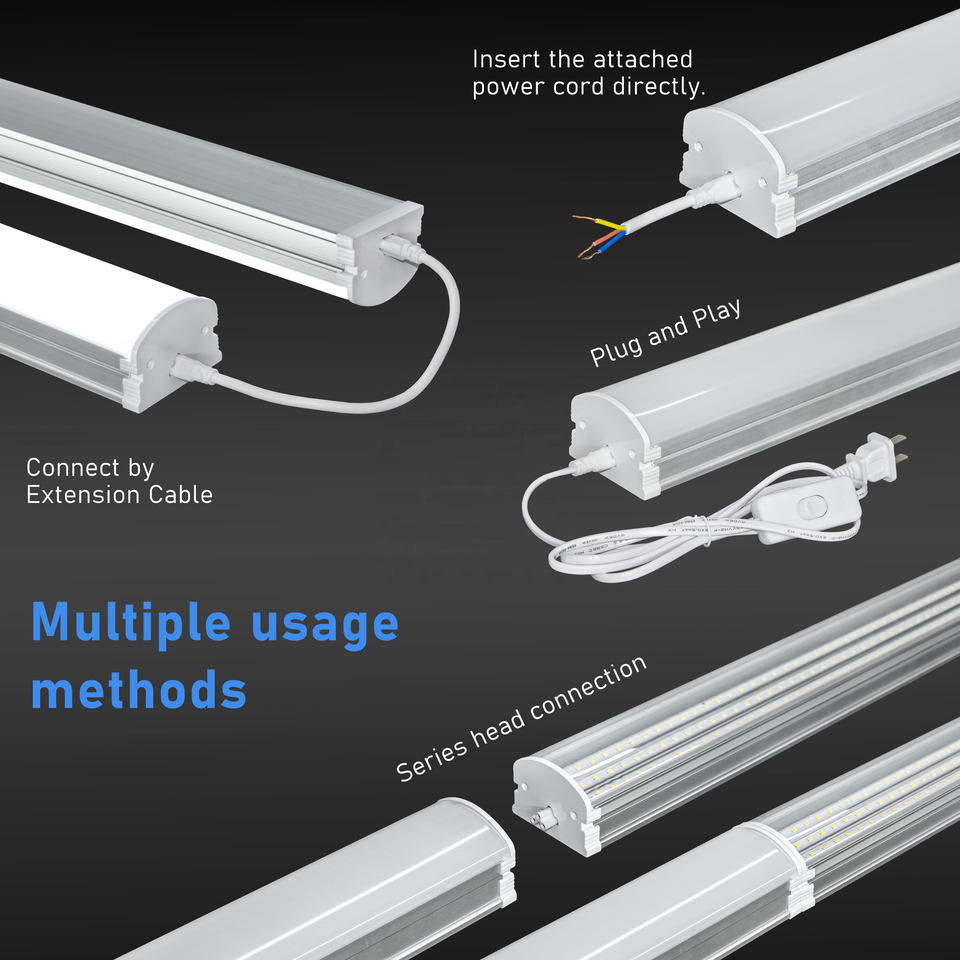 Insert the attached power cord directly.

Plug and Play

Connect by Extension Cable

Multiple usage methods

Series head connection