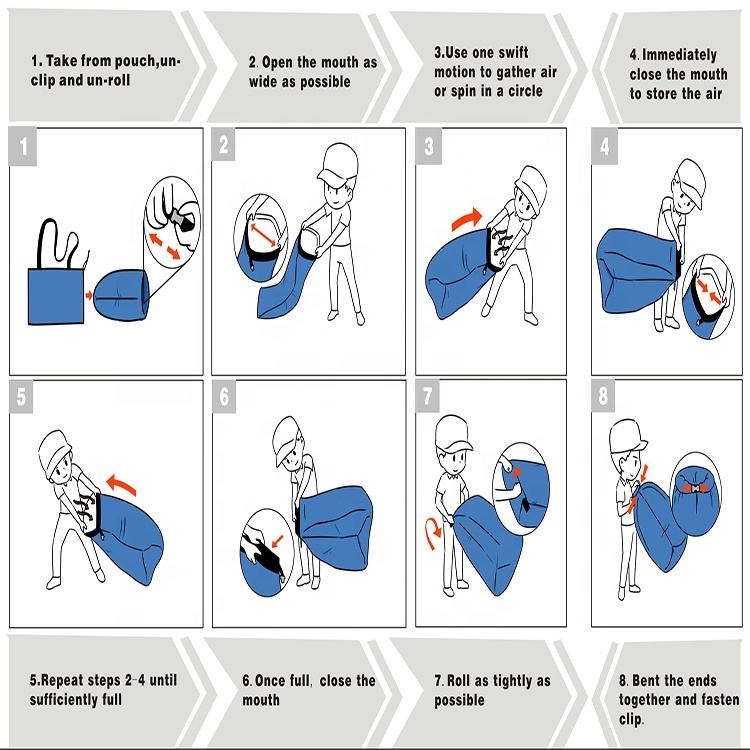 1. Take from pouch,un-clip and un-roll

2. Open the mouth as wide as possible

3.Use one swift motion to gather air or spin in a circle

4. Immediately close the mouth to store the air

1

2

3

4

5

6

7

8

5.Repeat steps 2-4 until sufficiently full

6. Once full, close the mouth

7. Roll as tightly as possible

8. Bent the ends together and fasten clip.