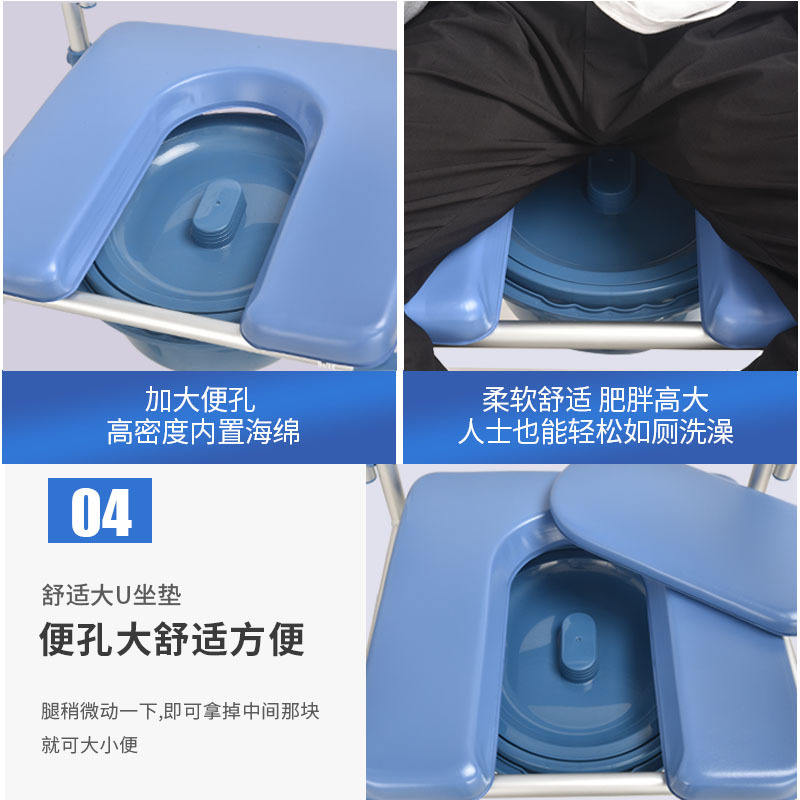 加大便孔
高密度内置海绵

柔软舒适 肥胖高大
人士也能轻松如厕洗澡

04

舒适大U坐垫

便孔大舒适方便

腿稍微动一下,即可拿掉中间那块就可大小便