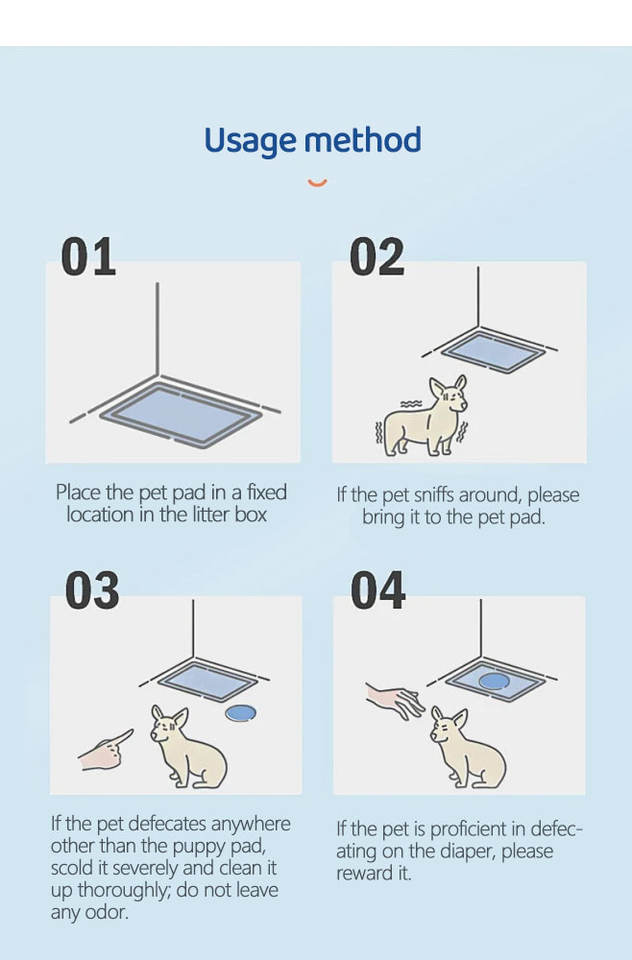 Usage method

01

Place the pet pad in a fixed location in the litter box

02

If the pet sniffs around, please bring it to the pet pad.

03

If the pet defecates anywhere other than the puppy pad, scold it severely and clean it up thoroughly; do not leave any odor.

04

If the pet is proficient in defecating on the diaper, please reward it.