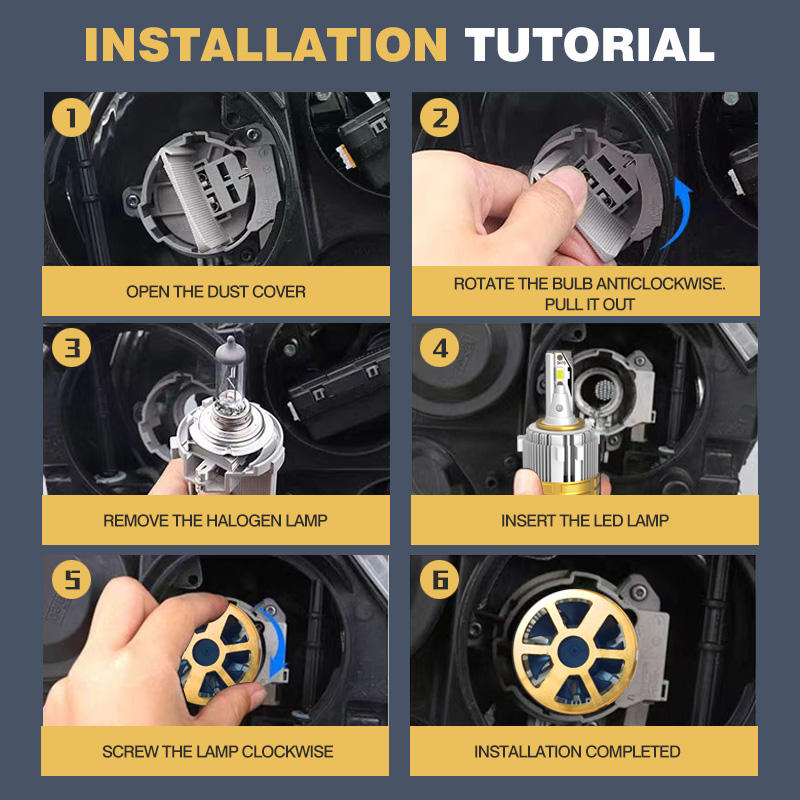 INSTALLATION TUTORIAL

1

OPEN THE DUST COVER

2

ROTATE THE BULB ANTICLOCKWISE. PULL IT OUT

3

REMOVE THE HALOGEN LAMP

4

INSERT THE LED LAMP

5

SCREW THE LAMP CLOCKWISE

6

INSTALLATION COMPLETED