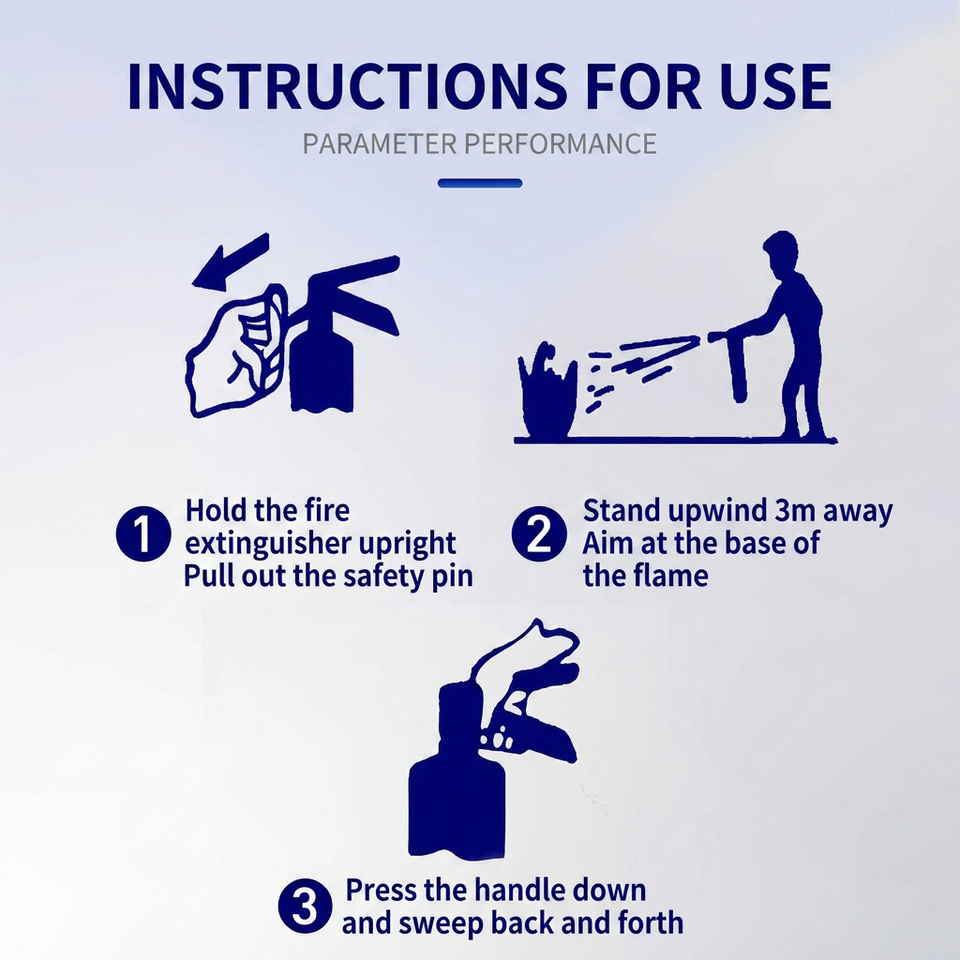 INSTRUCTIONS FOR USE

PARAMETER PERFORMANCE

1 Hold the fire extinguisher upright
Pull out the safety pin

2 Stand upwind 3m away
Aim at the base of the flame

3 Press the handle down and sweep back and forth