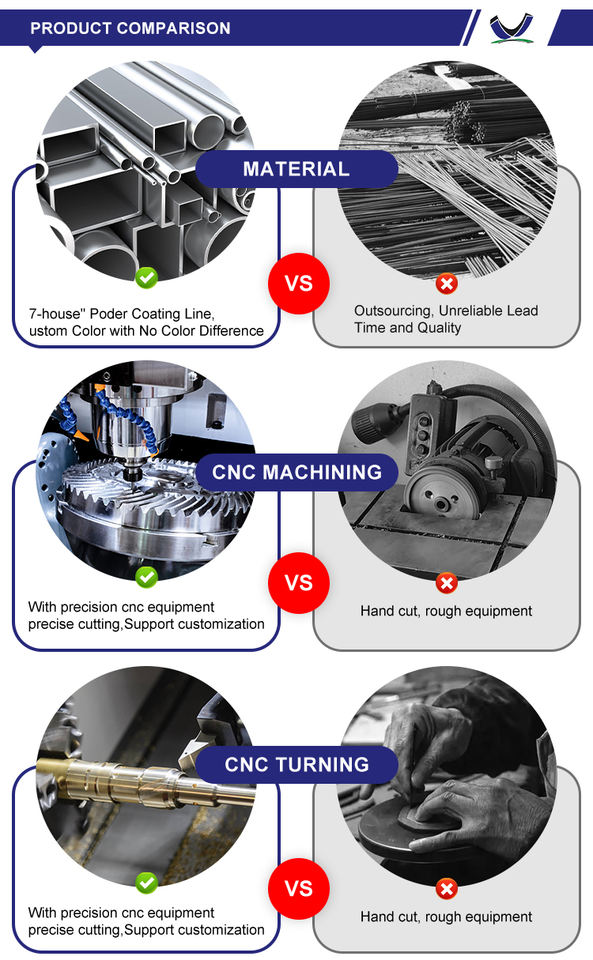 PRODUCT COMPARISON

MATERIAL

7-house'' Poder Coating Line, ustom Color with No Color Difference

VS

Outsourcing, Unreliable Lead Time and Quality

CNC MACHINING

With precision cnc equipment precise cutting,Support customization

VS

Hand cut, rough equipment

CNC TURNING

With precision cnc equipment precise cutting,Support customization

VS

Hand cut, rough equipment