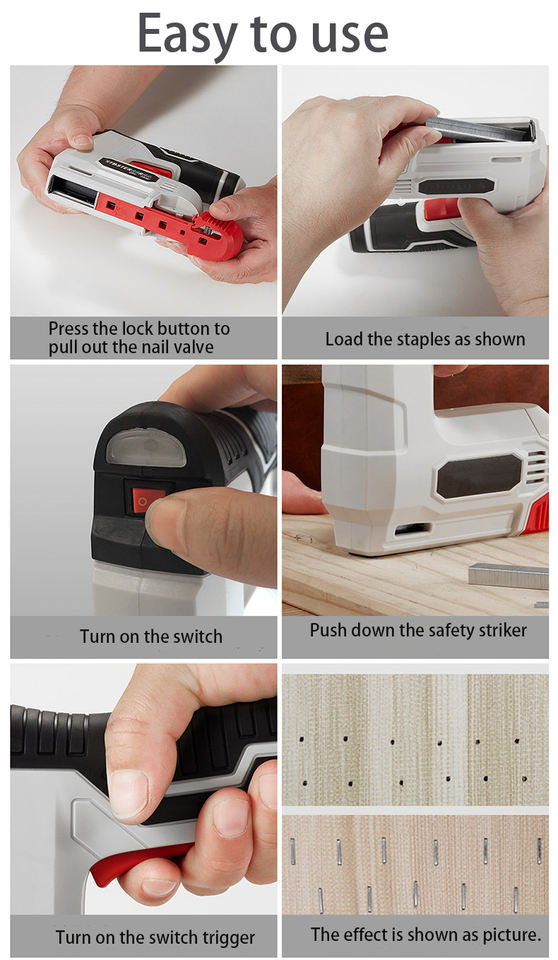 Easy to use

Press the lock button to pull out the nail valve

Load the staples as shown

Turn on the switch

Push down the safety striker

Turn on the switch trigger

The effect is shown as picture.