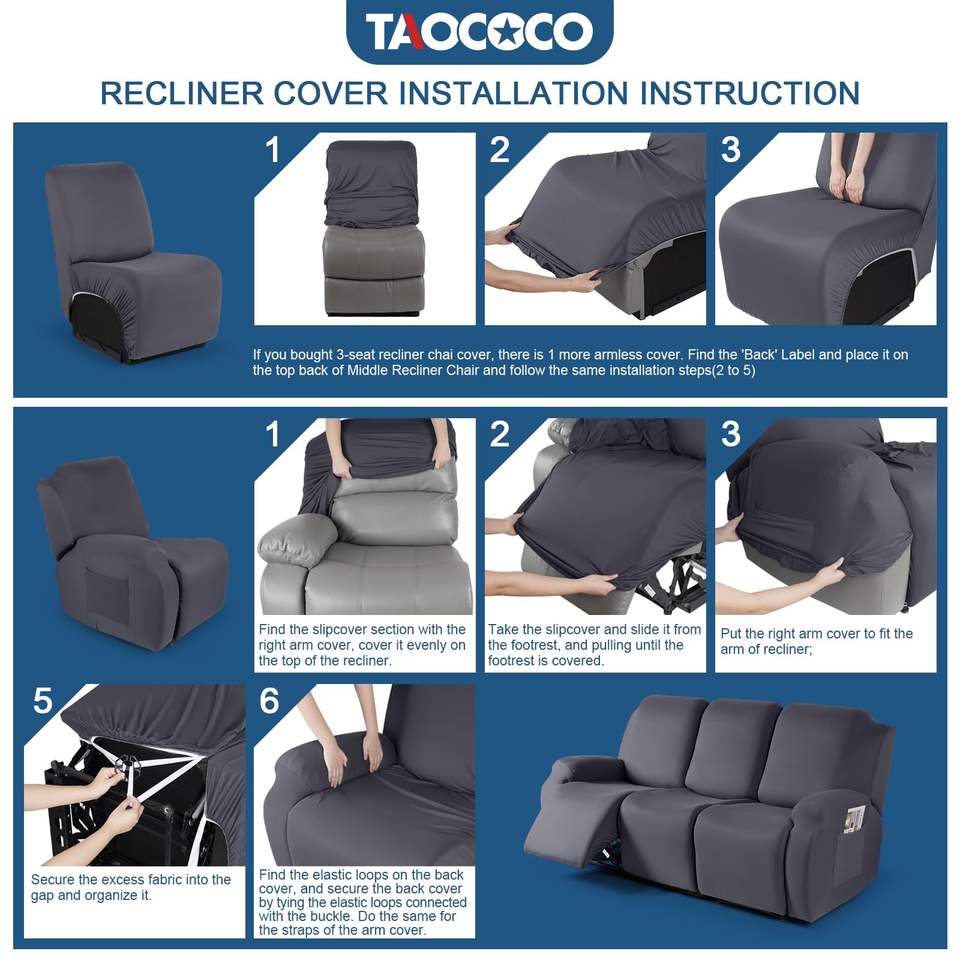 TAOCOCO

RECLINER COVER INSTALLATION INSTRUCTION

1

2

3

If you bought 3-seat recliner chai cover, there is 1 more armless cover. Find the 'Back' Label and place it on the top back of Middle Recliner Chair and follow the same installation steps(2 to 5)

1

Find the slipcover section with the right arm cover, cover it evenly on the top of the recliner.

2

Take the slipcover and slide it from the footrest, and pulling until the footrest is covered.

3

Put the right arm cover to fit the arm of recliner;

5

Secure the excess fabric into the gap and organize it.

6

Find the elastic loops on the back cover, and secure the back cover by tying the elastic loops connected with the buckle. Do the same for the straps of the arm cover.