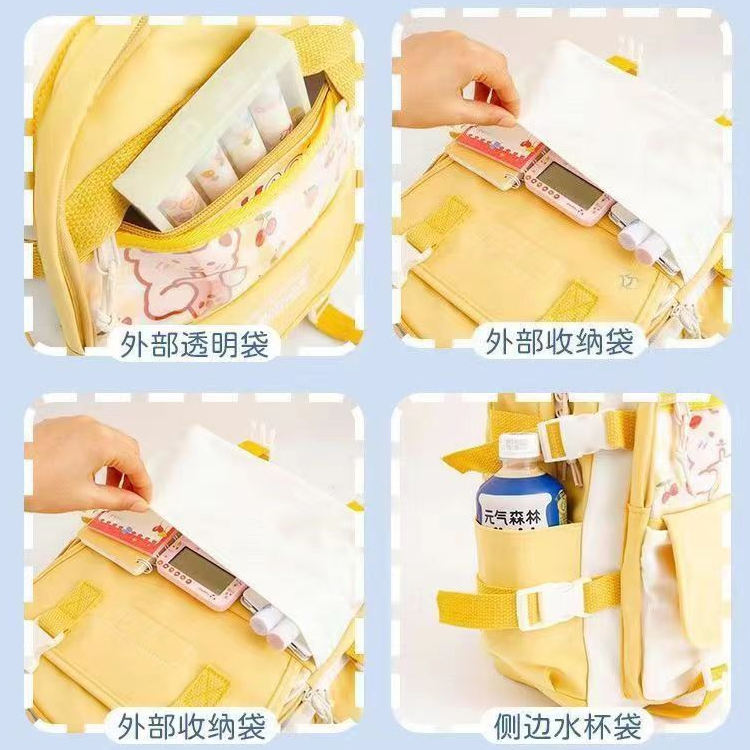 外部透明袋

外部收纳袋

外部收纳袋

元气森林

侧边水杯袋