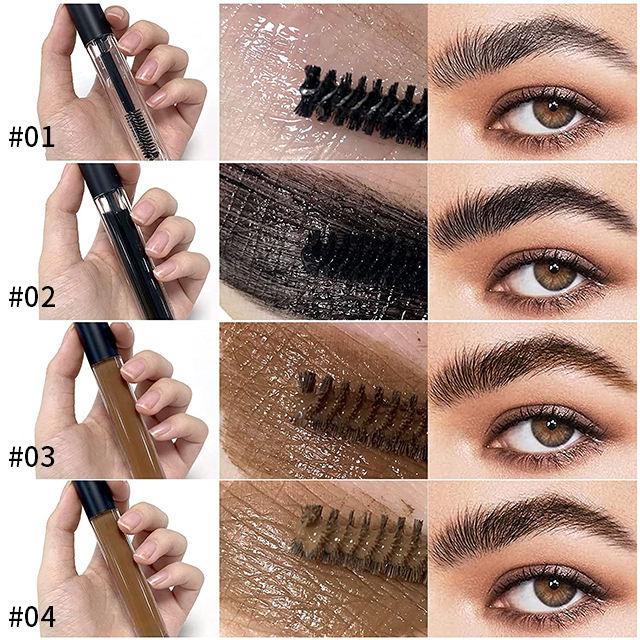 #01

#02

#03

#04