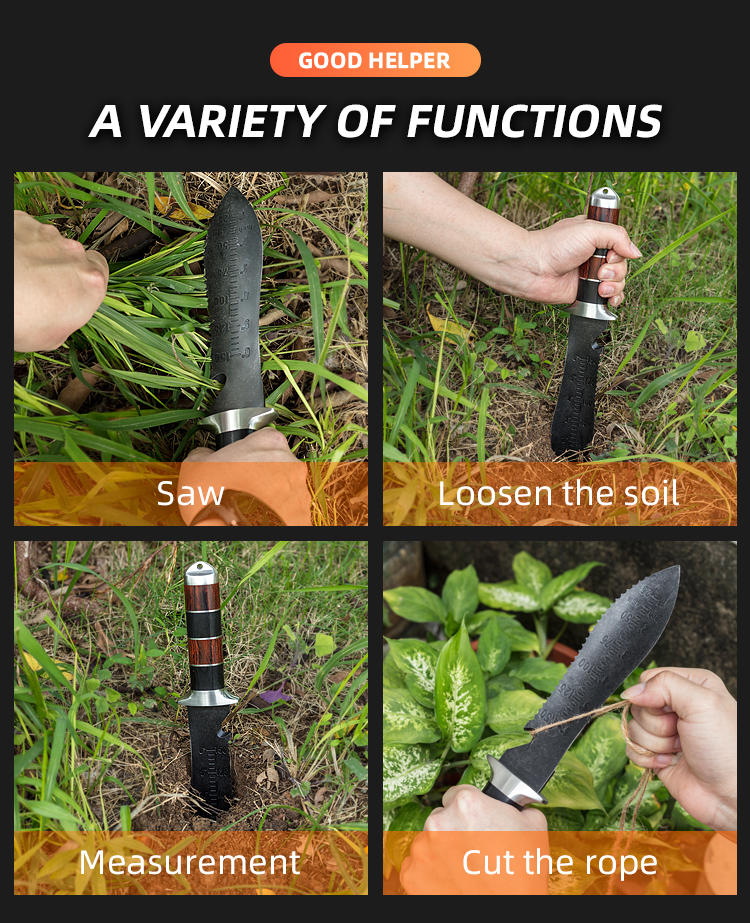 GOOD HELPER

A VARIETY OF FUNCTIONS

Saw

Loosen the soil

Measurement

Cut the rope