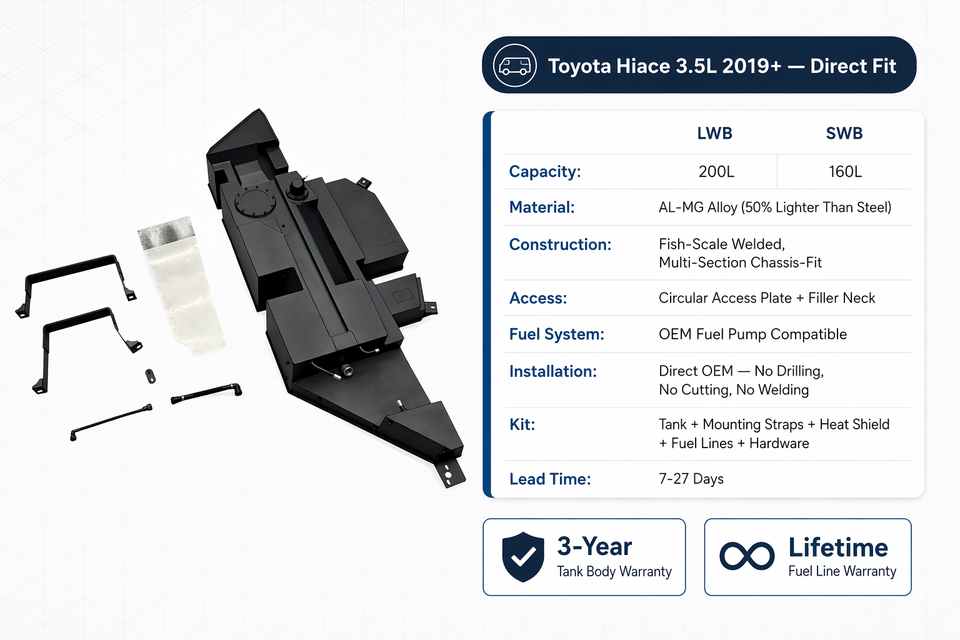 Toyota Hiace 3.5L 2019+ — Direct Fit

| | LWB | SWB |
|---|---|---|
| Capacity: | 200L | 160L |
| Material: | AL-MG Alloy (50% Lighter Than Steel) | |
| Construction: | Fish-Scale Welded, Multi-Section Chassis-Fit | |
| Access: | Circular Access Plate + Filler Neck | |
| Fuel System: | OEM Fuel Pump Compatible | |
| Installation: | Direct OEM — No Drilling, No Cutting, No Welding | |
| Kit: | Tank + Mounting Straps + Heat Shield + Fuel Lines + Hardware | |
| Lead Time: | 7-27 Days | |

3-Year
Tank Body Warranty

Lifetime
Fuel Line Warranty