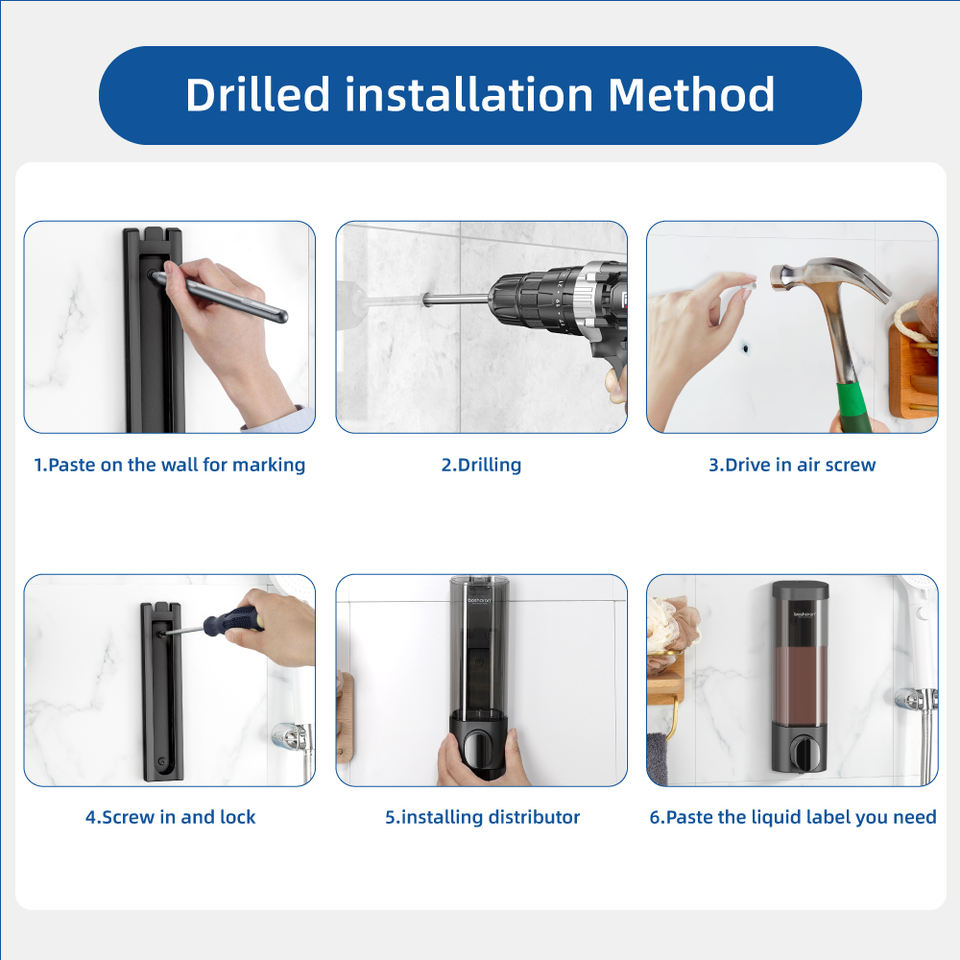 Drilled installation Method

1.Paste on the wall for marking

2.Drilling

3.Drive in air screw

4.Screw in and lock

5.installing distributor

6.Paste the liquid label you need