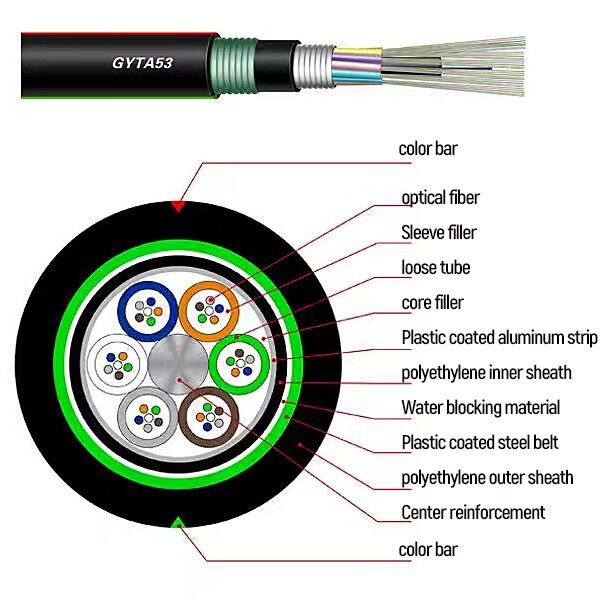 GYTA53

color bar

optical fiber

Sleeve filler

loose tube

core filler

Plastic coated aluminum strip

polyethylene inner sheath

Water blocking material

Plastic coated steel belt

polyethylene outer sheath

Center reinforcement

color bar